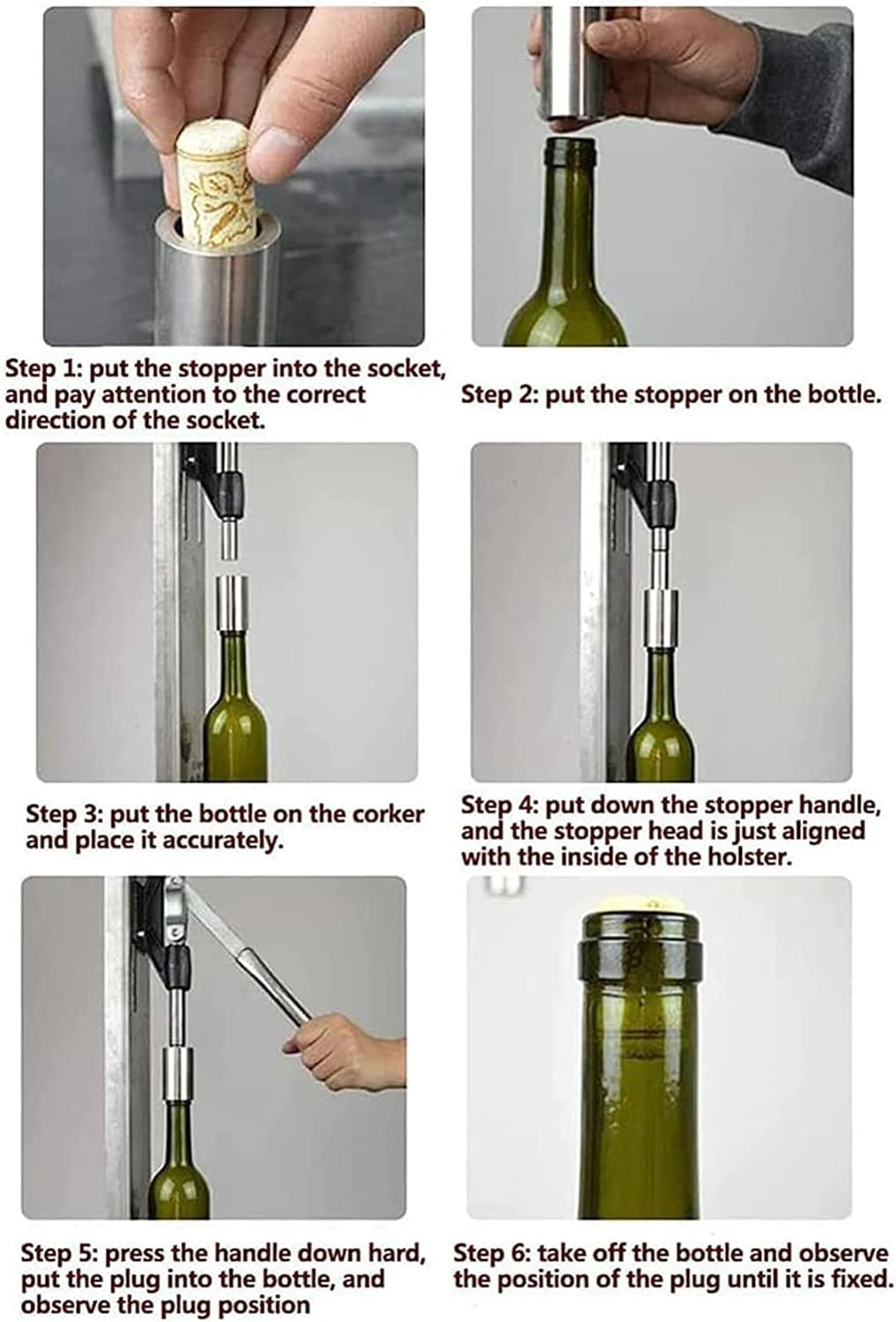 Step 1: put the stopper into the socket, and pay attention to the correct direction of the socket.

Step 2: put the stopper on the bottle.

Step 3: put the bottle on the corker and place it accurately.

Step 4: put down the stopper handle, and the stopper head is just aligned with the inside of the holster.

Step 5: press the handle down hard, put the plug into the bottle, and observe the plug position

Step 6: take off the bottle and observe the position of the plug until it is fixed.