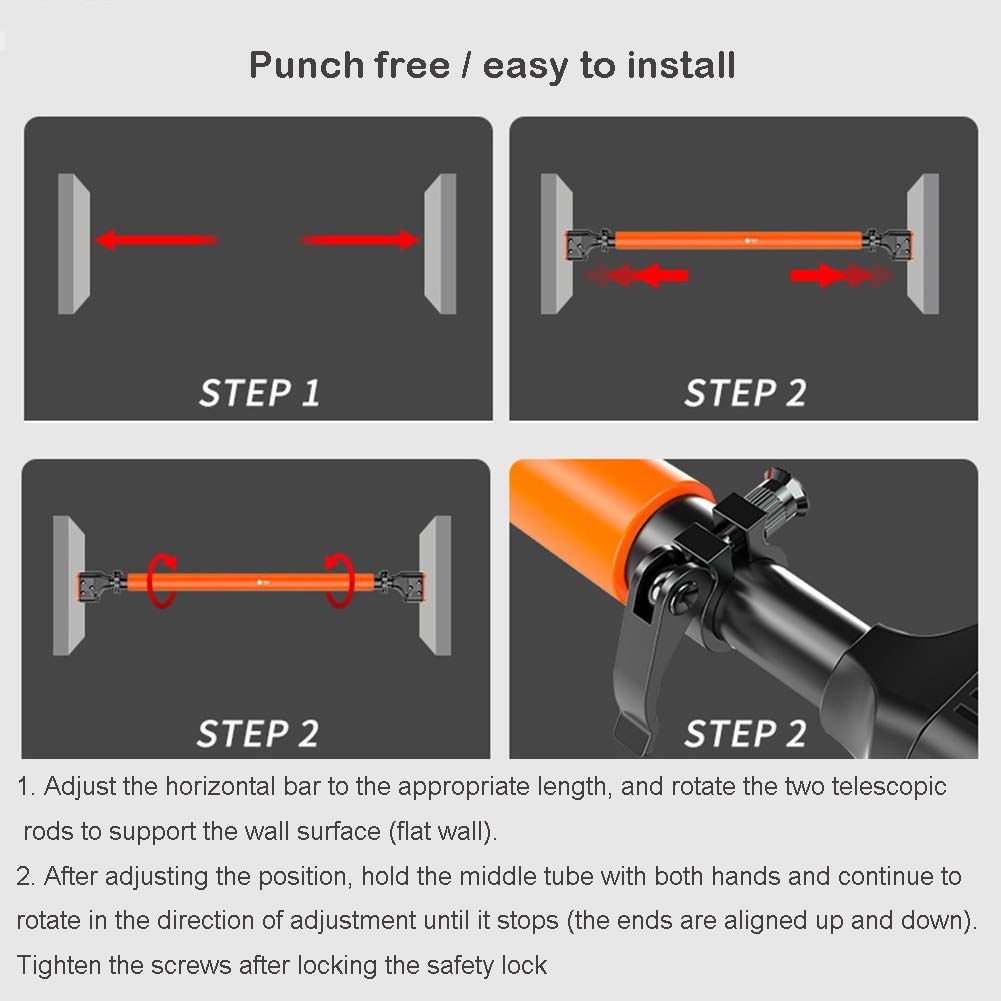 Punch free / easy to install

STEP 1

STEP 2

STEP 2

STEP 2

1. Adjust the horizontal bar to the appropriate length, and rotate the two telescopic rods to support the wall surface (flat wall).

2. After adjusting the position, hold the middle tube with both hands and continue to rotate in the direction of adjustment until it stops (the ends are aligned up and down). Tighten the screws after locking the safety lock