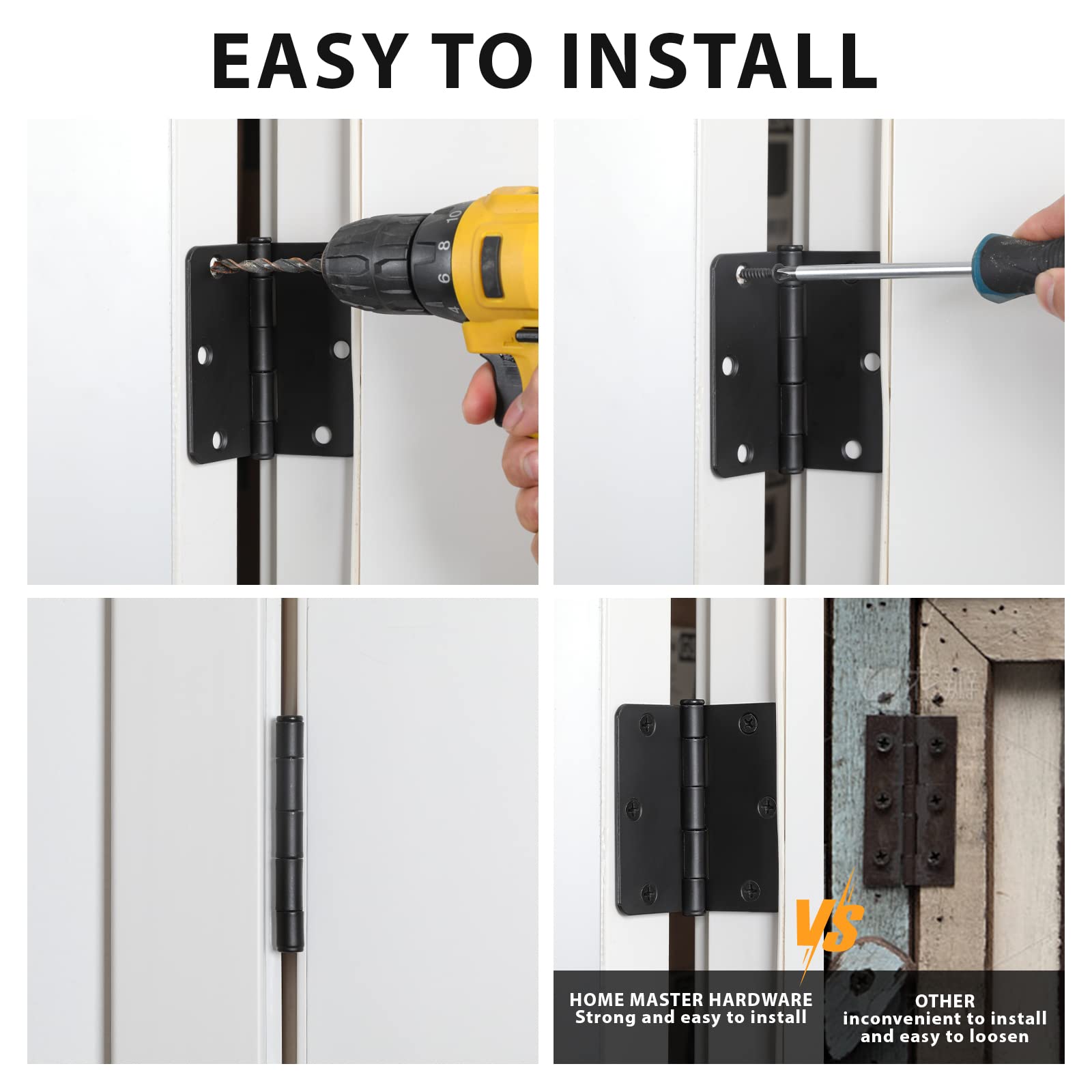 EASY TO INSTALL

10
8
6
4

VS

HOME MASTER HARDWARE
Strong and easy to install

OTHER
inconvenient to install
and easy to loosen