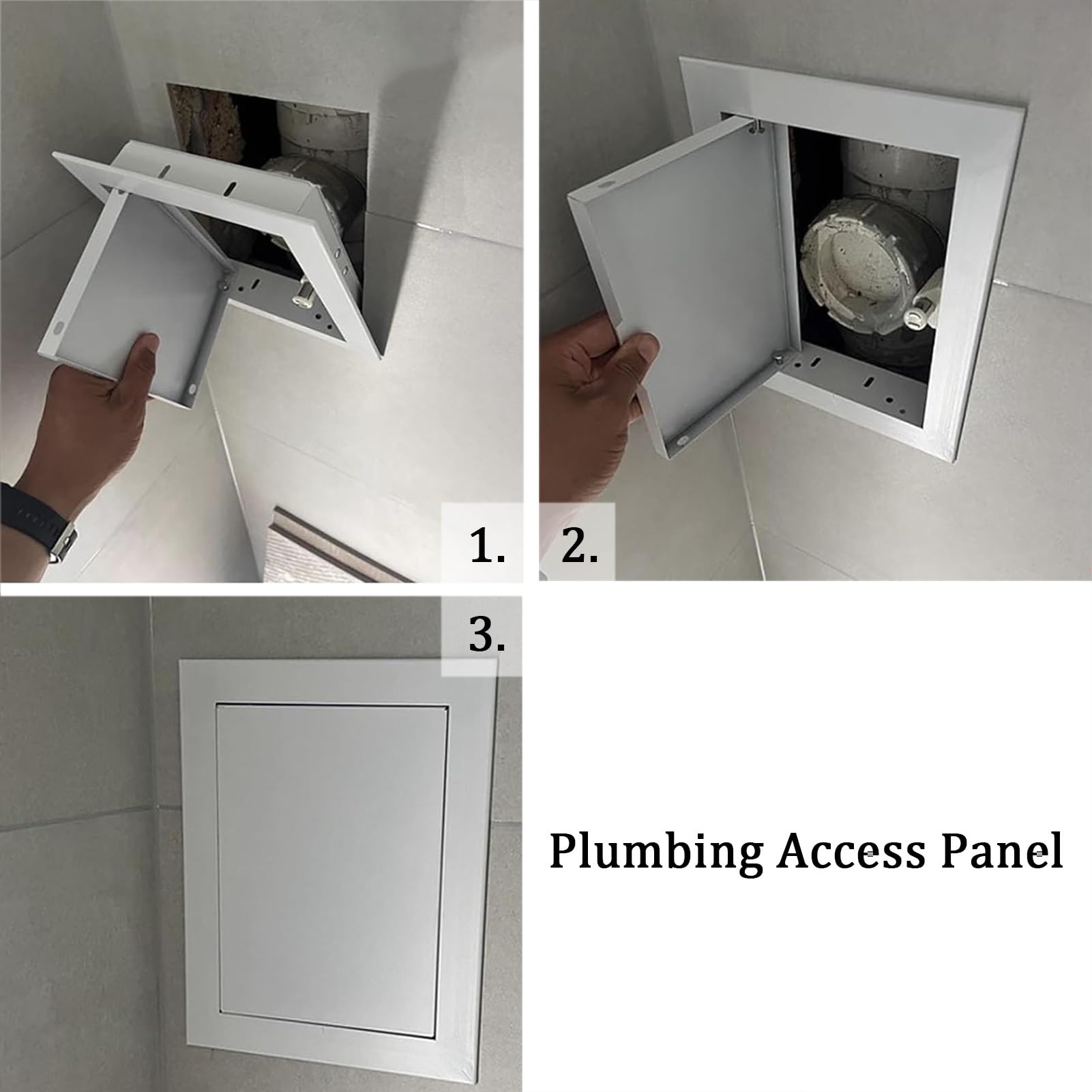 1.

2.

3.

Plumbing Access Panel