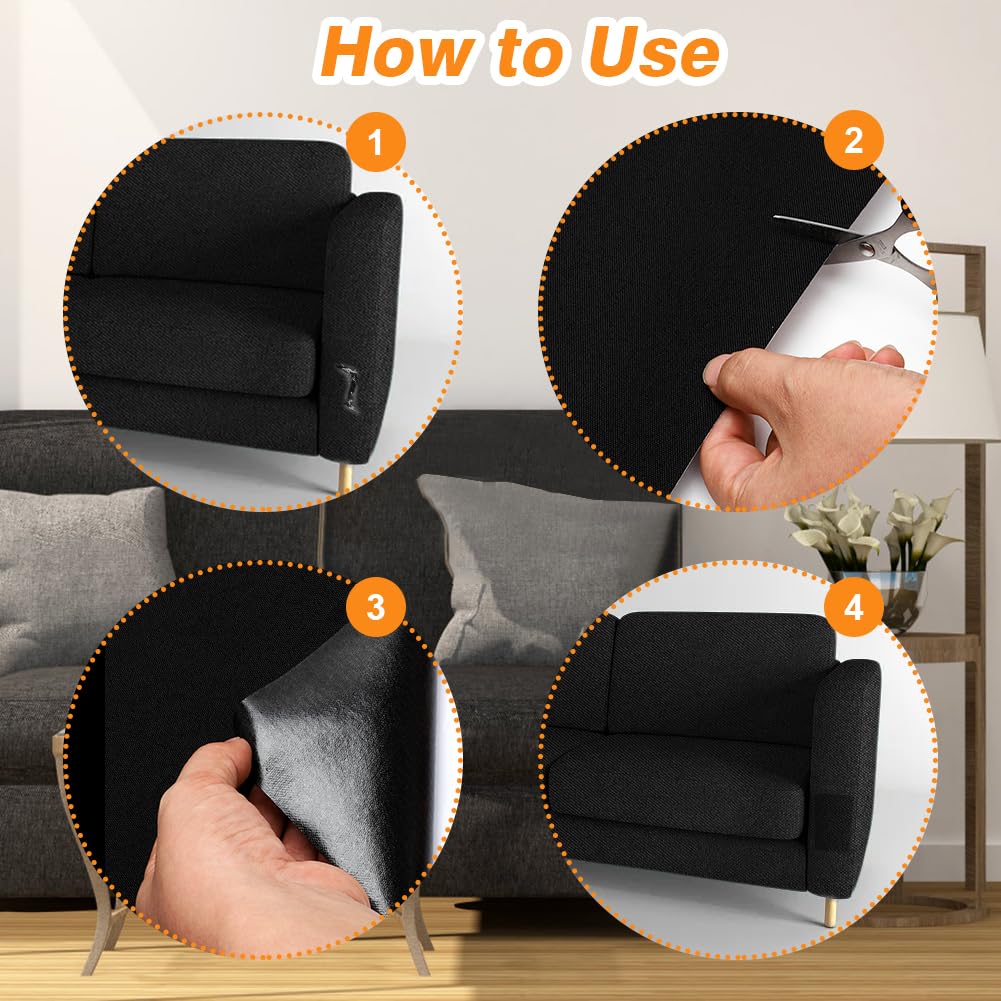 How to Use

1

2

3

4