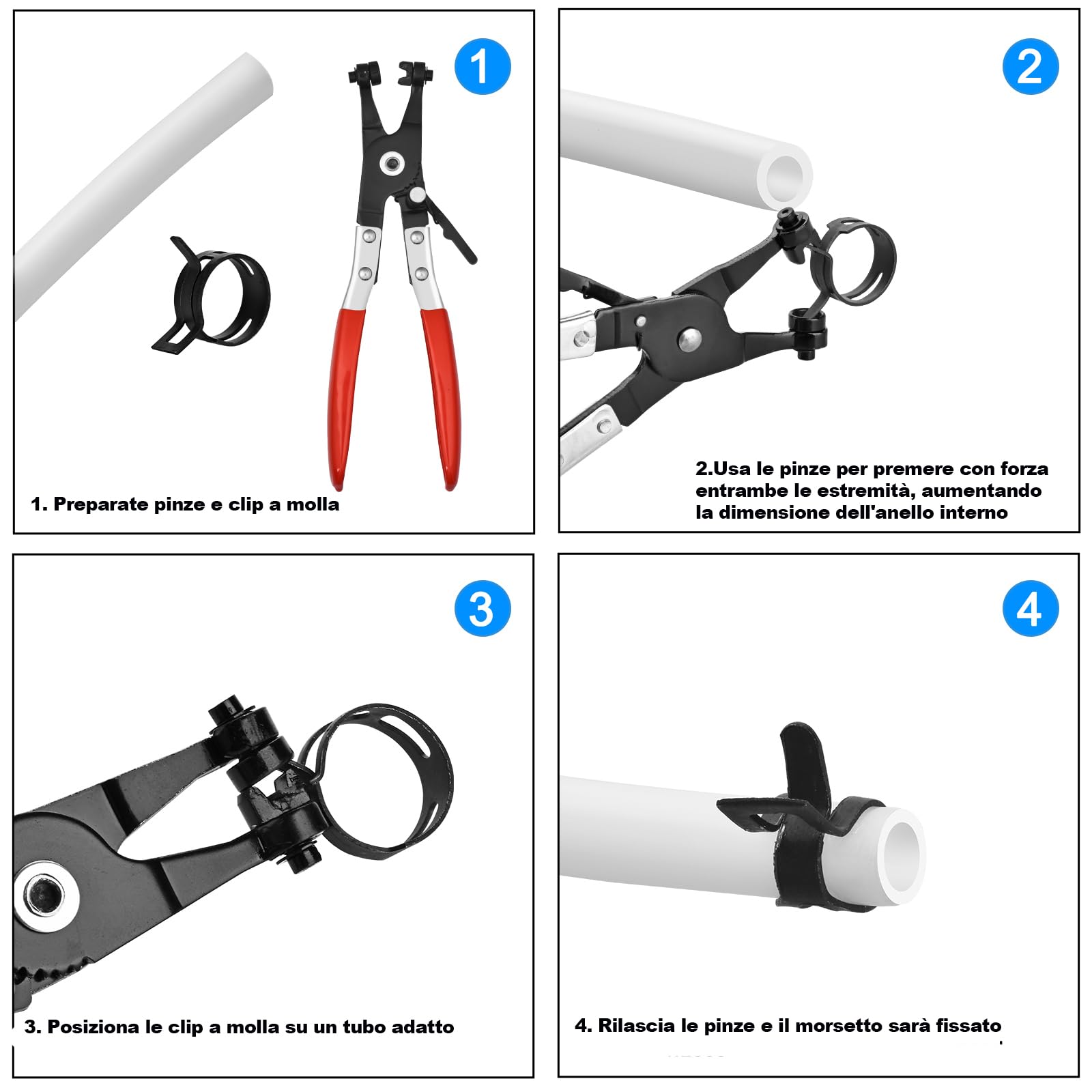 1

1. Preparate pinze e clip a molla

2

2.Usa le pinze per premere con forza entrambe le estremità, aumentando la dimensione dell'anello interno

3

3. Posiziona le clip a molla su un tubo adatto

4

4. Rilascia le pinze e il morsetto sarà fissato