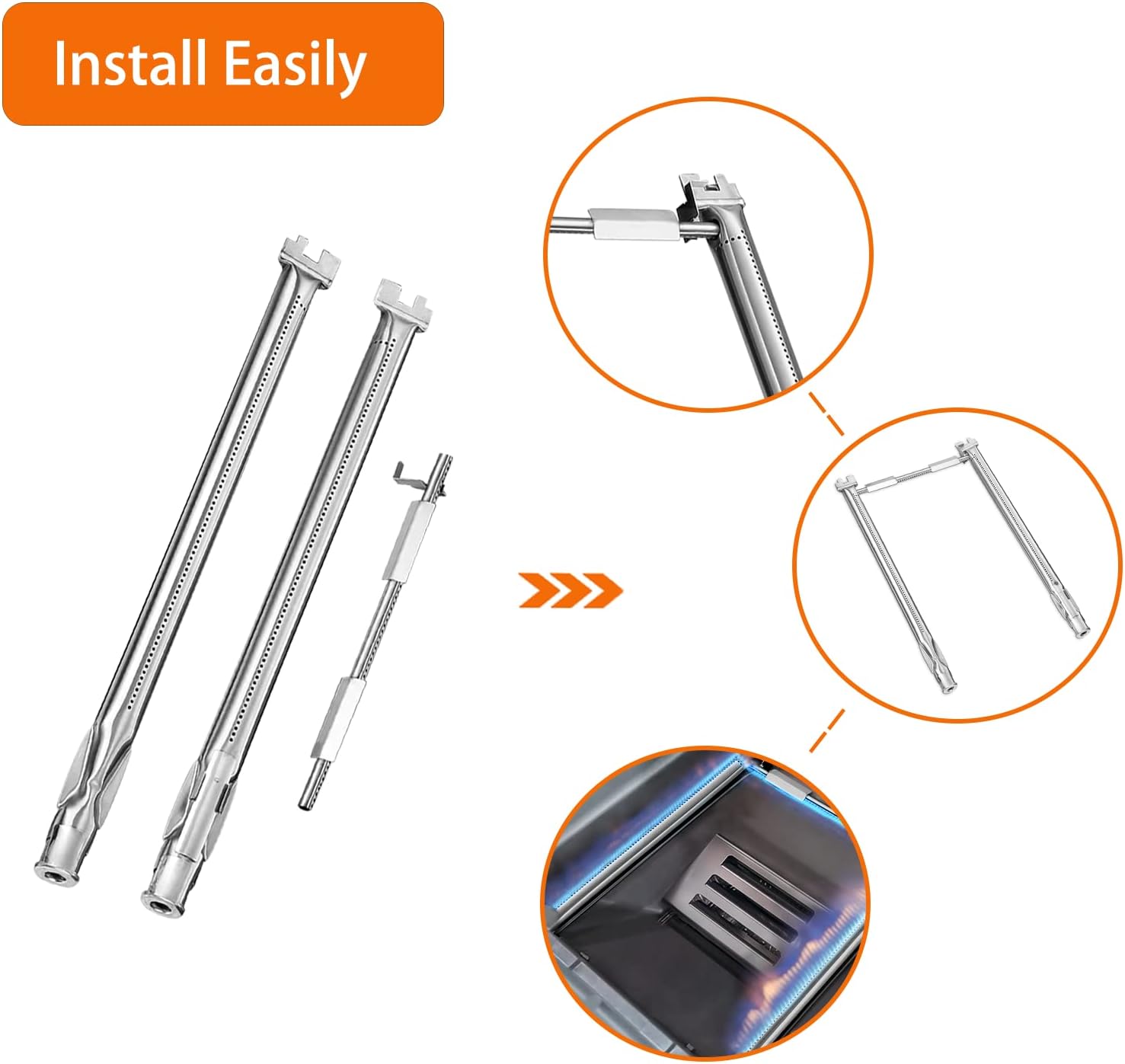 Install Easily