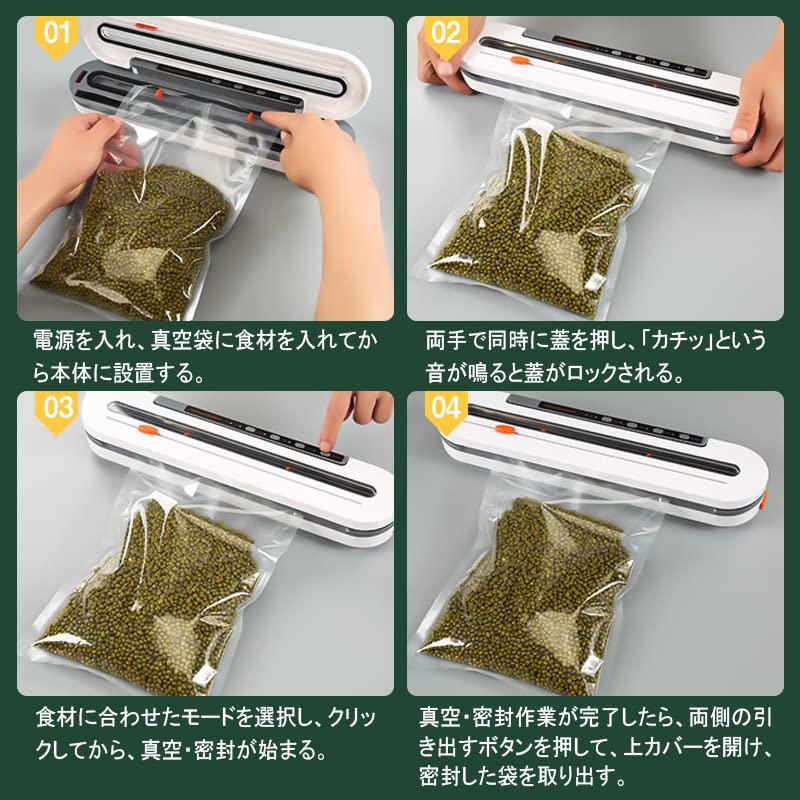 01

電源を入れ、真空袋に食材を入れてから本体に設置する。

02

両手で同時に蓋を押し、「カチッ」という音が鳴ると蓋がロックされる。

03

食材に合わせたモードを選択し、クリックしてから、真空・密封が始まる。

04

真空・密封作業が完了したら、両側の引き出すボタンを押して、上カバーを開け、密封した袋を取り出す。