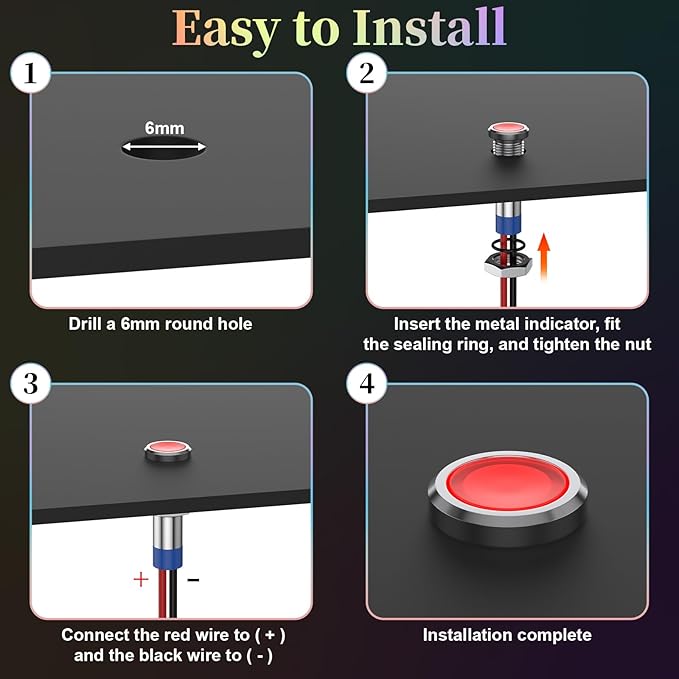 Easy to Install

1

6mm

Drill a 6mm round hole

2

Insert the metal indicator, fit the sealing ring, and tighten the nut

3

+ -

Connect the red wire to ( + ) and the black wire to ( - )

4

Installation complete