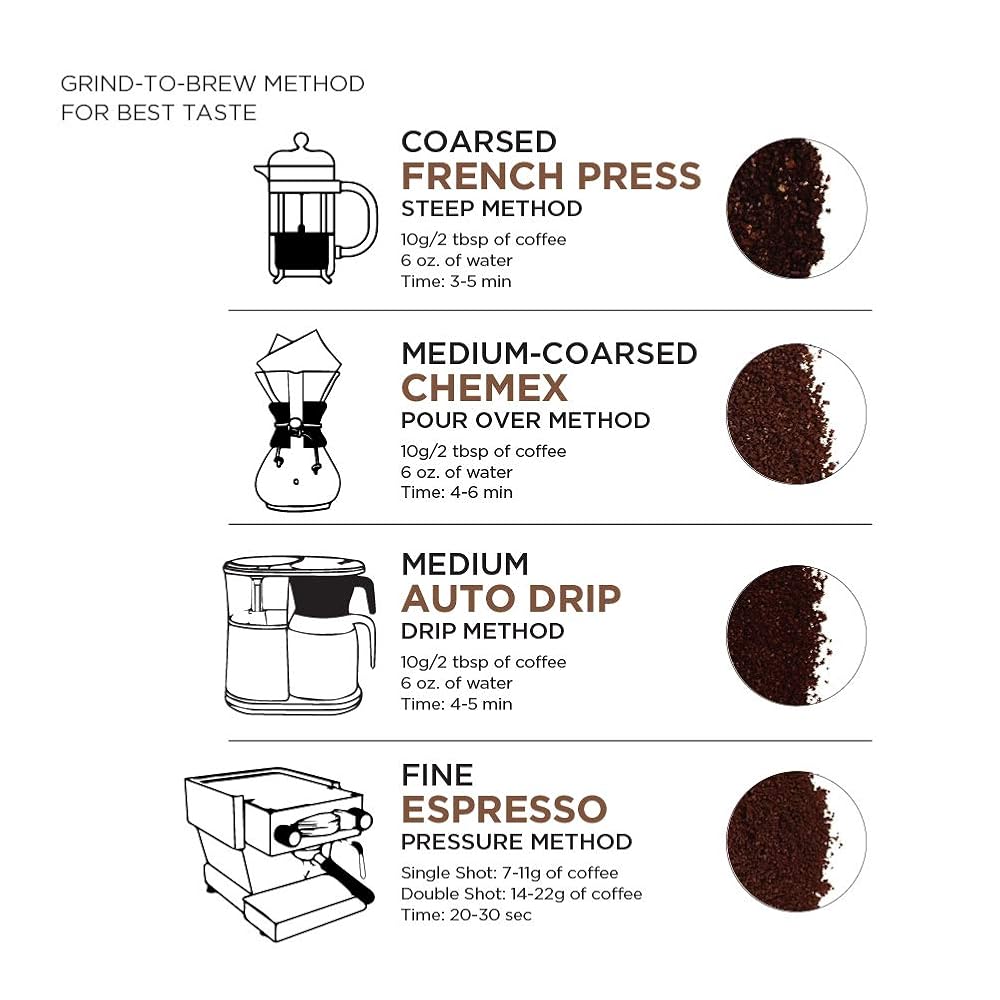 GRIND-TO-BREW METHOD
FOR BEST TASTE

COARSED
FRENCH PRESS
STEEP METHOD
10g/2 tbsp of coffee
6 oz. of water
Time: 3-5 min

MEDIUM-COARSED
CHEMEX
POUR OVER METHOD
10g/2 tbsp of coffee
6 oz. of water
Time: 4-6 min

MEDIUM
AUTO DRIP
DRIP METHOD
10g/2 tbsp of coffee
6 oz. of water
Time: 4-5 min

FINE
ESPRESSO
PRESSURE METHOD
Single Shot: 7-11g of coffee
Double Shot: 14-22g of coffee
Time: 20-30 sec