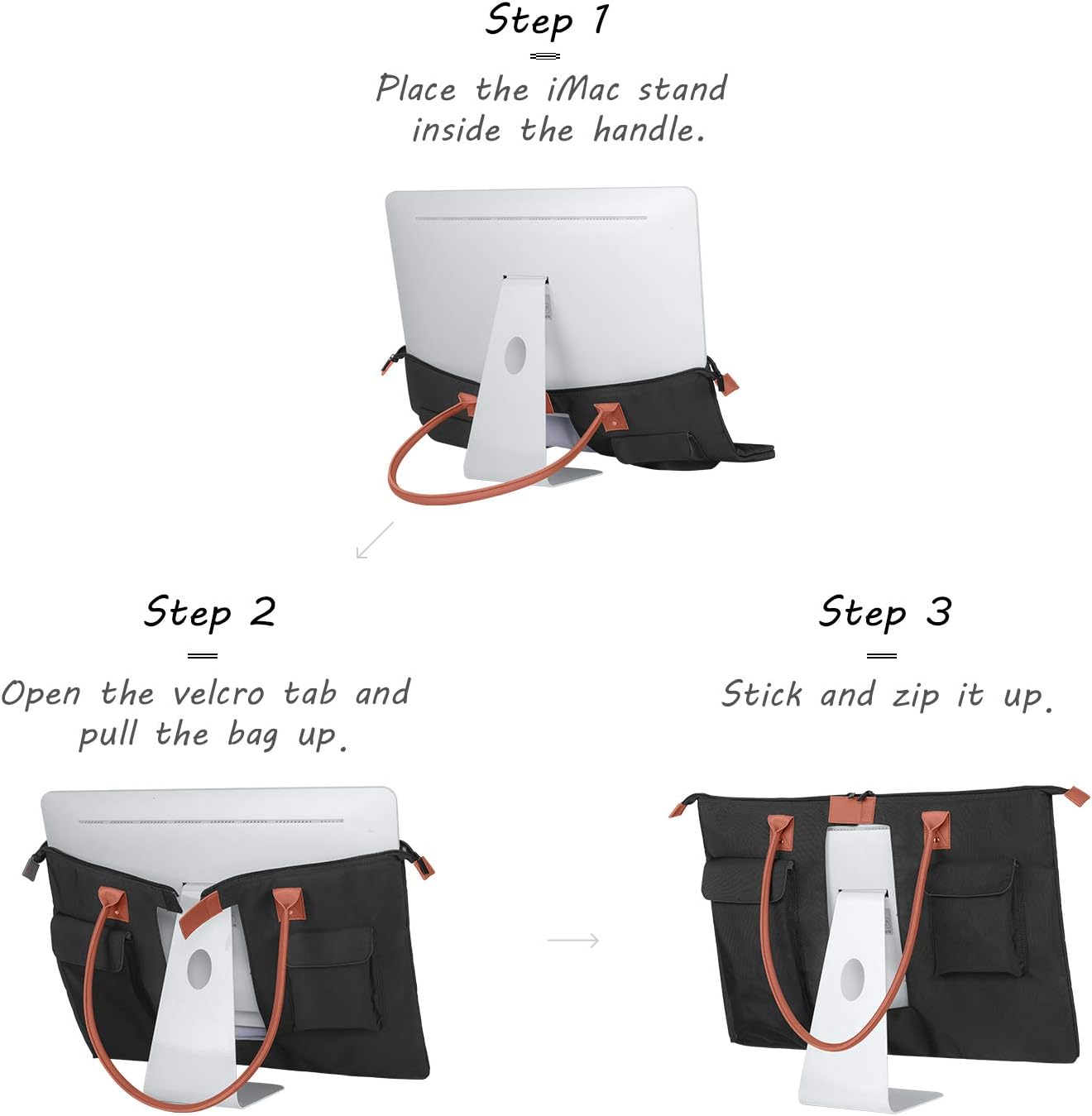 Step 1

Place the iMac stand inside the handle.

Step 2

Open the velcro tab and pull the bag up.

Step 3

Stick and zip it up.