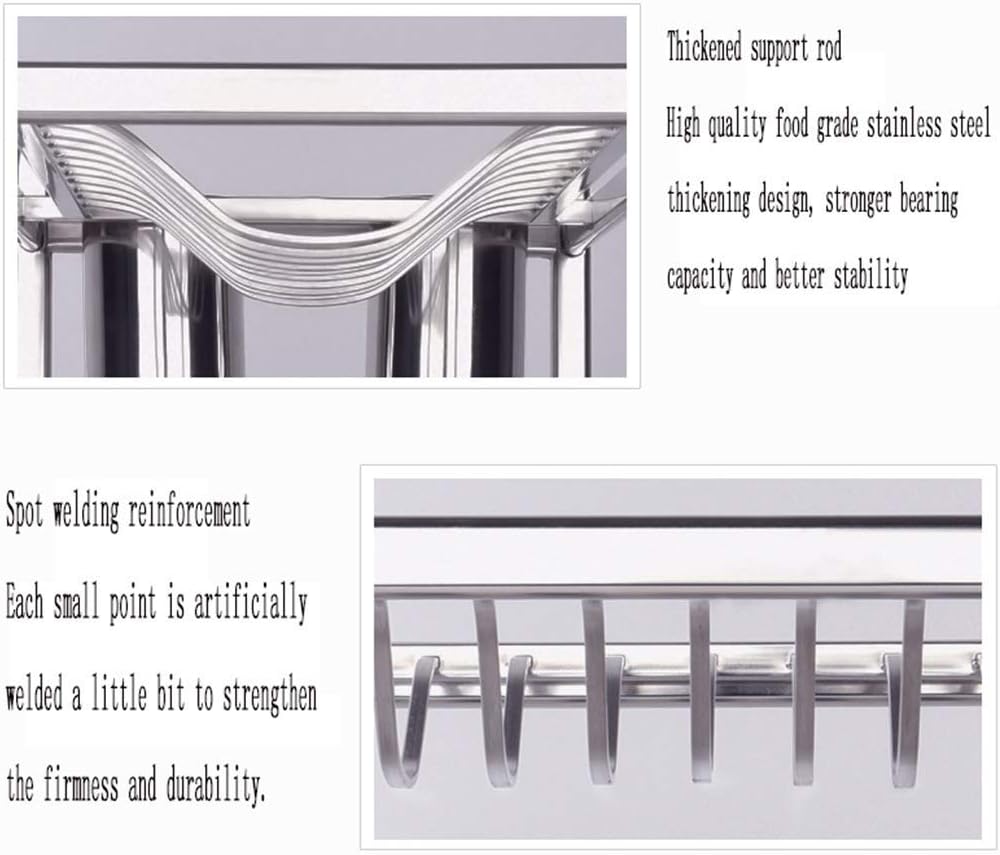 Thickened support rod

High quality food grade stainless steel thickening design, stronger bearing capacity and better stability

Spot welding reinforcement

Each small point is artificially welded a little bit to strengthen the firmness and durability.