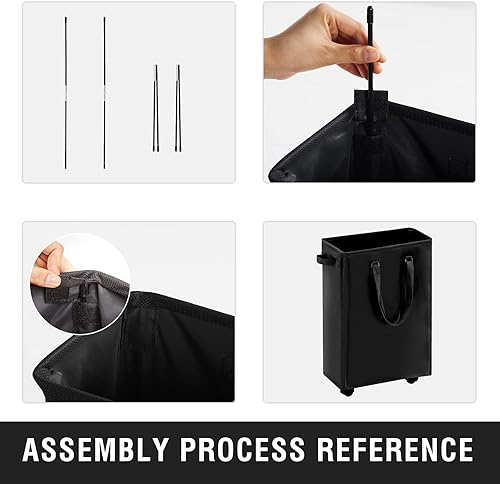 ASSEMBLY PROCESS REFERENCE