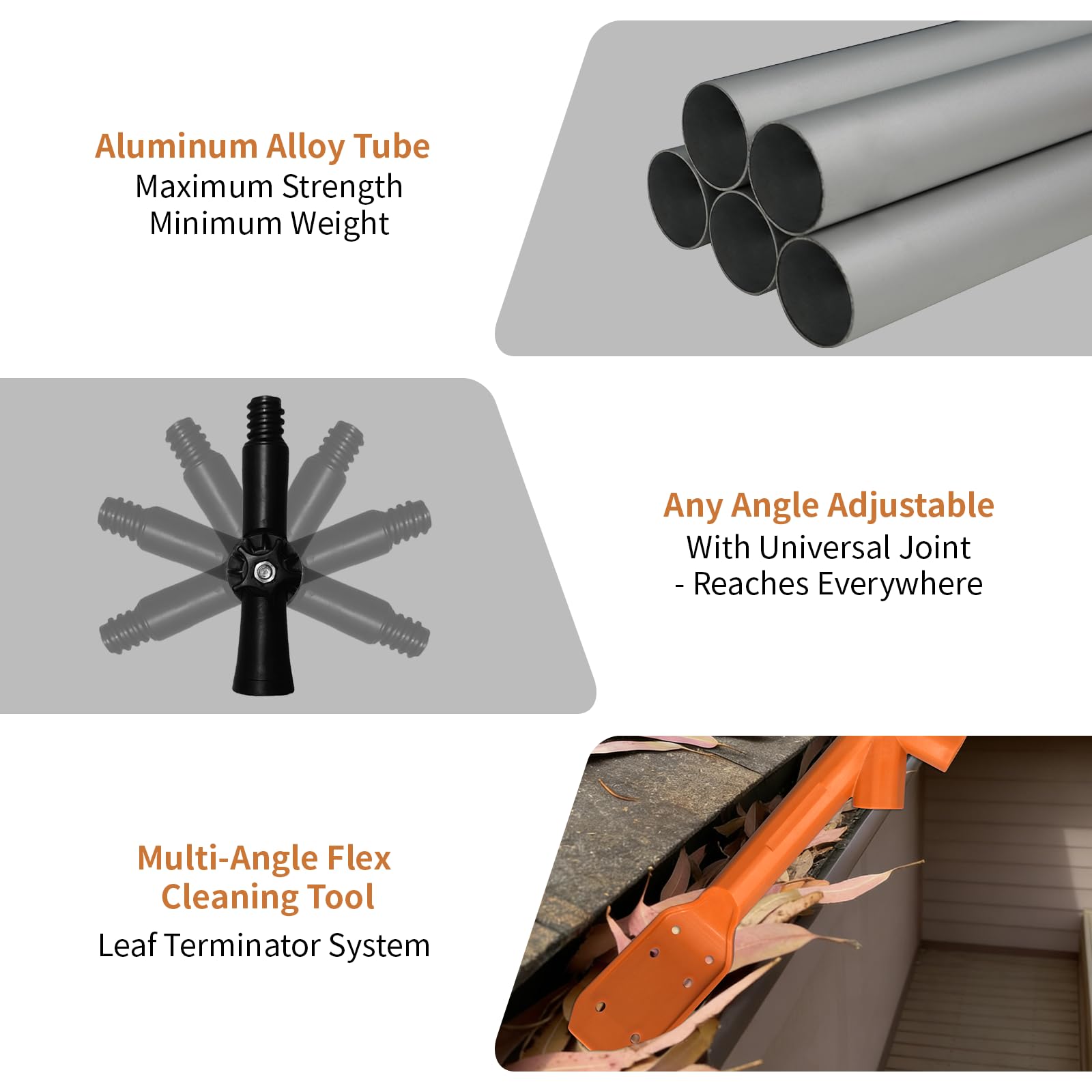 Aluminum Alloy Tube
Maximum Strength
Minimum Weight

Any Angle Adjustable
With Universal Joint
- Reaches Everywhere

Multi-Angle Flex
Cleaning Tool
Leaf Terminator System