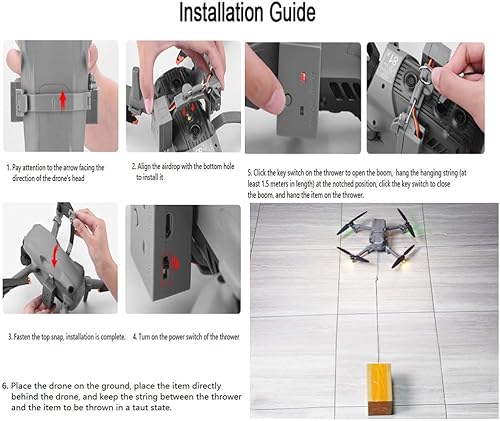 Installation Guide

1. Pay attention to the arrow facing the direction of the drone's head

2. Align the airdrop with the bottom hole to install it

5. Click the key switch on the thrower to open the boom, hang the hanging string (at least 1.5 meters in length) at the notched position, click the key switch to close the boom, and hang the item on the thrower.

3. Fasten the top snap, installation is complete.

4. Turn on the power switch of the thrower

6. Place the drone on the ground, place the item directly behind the drone, and keep the string between the thrower and the item to be thrown in a taut state.