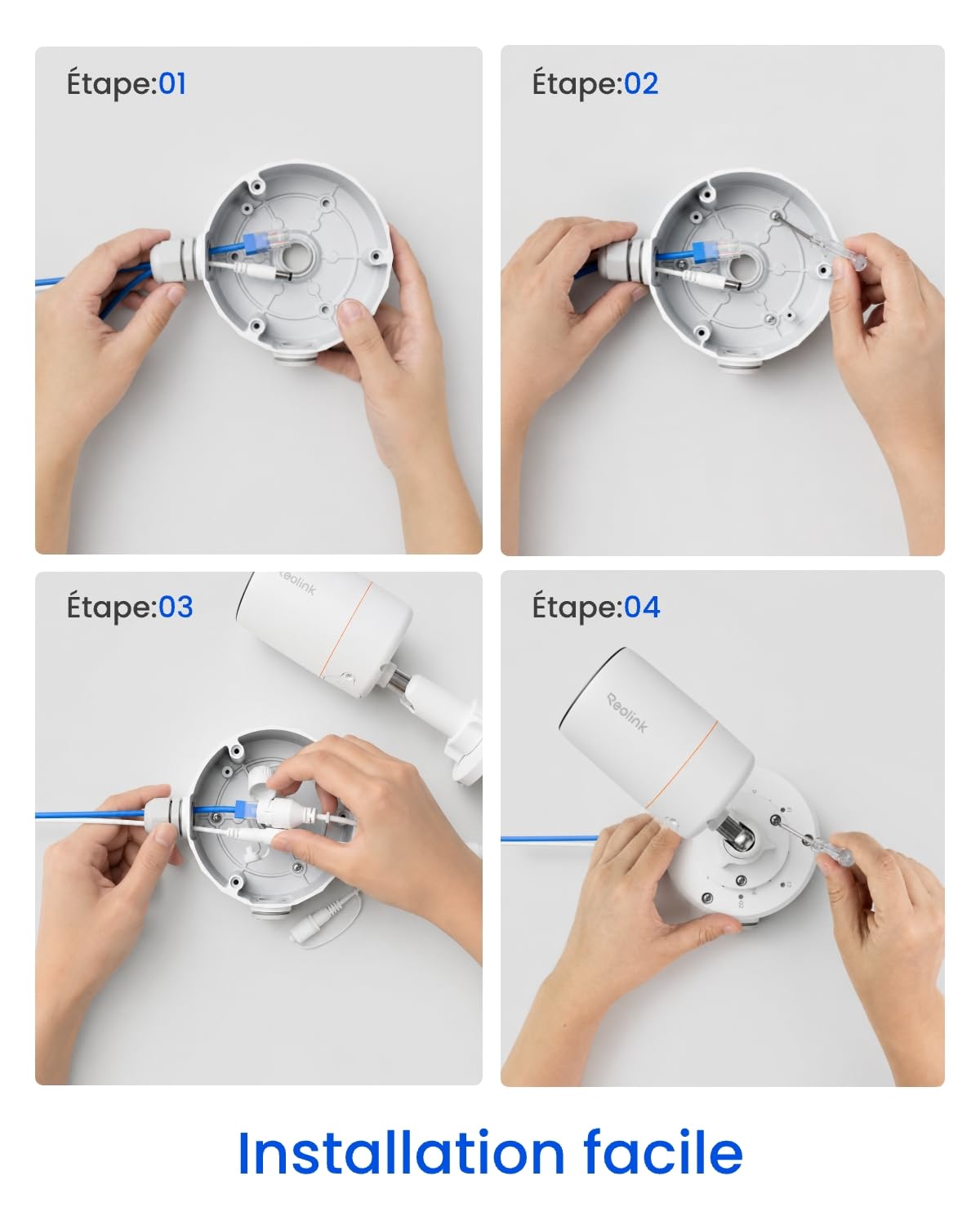 Étape:01

Étape:02

Étape:03

Reolink

Étape:04

Reolink

Installation facile