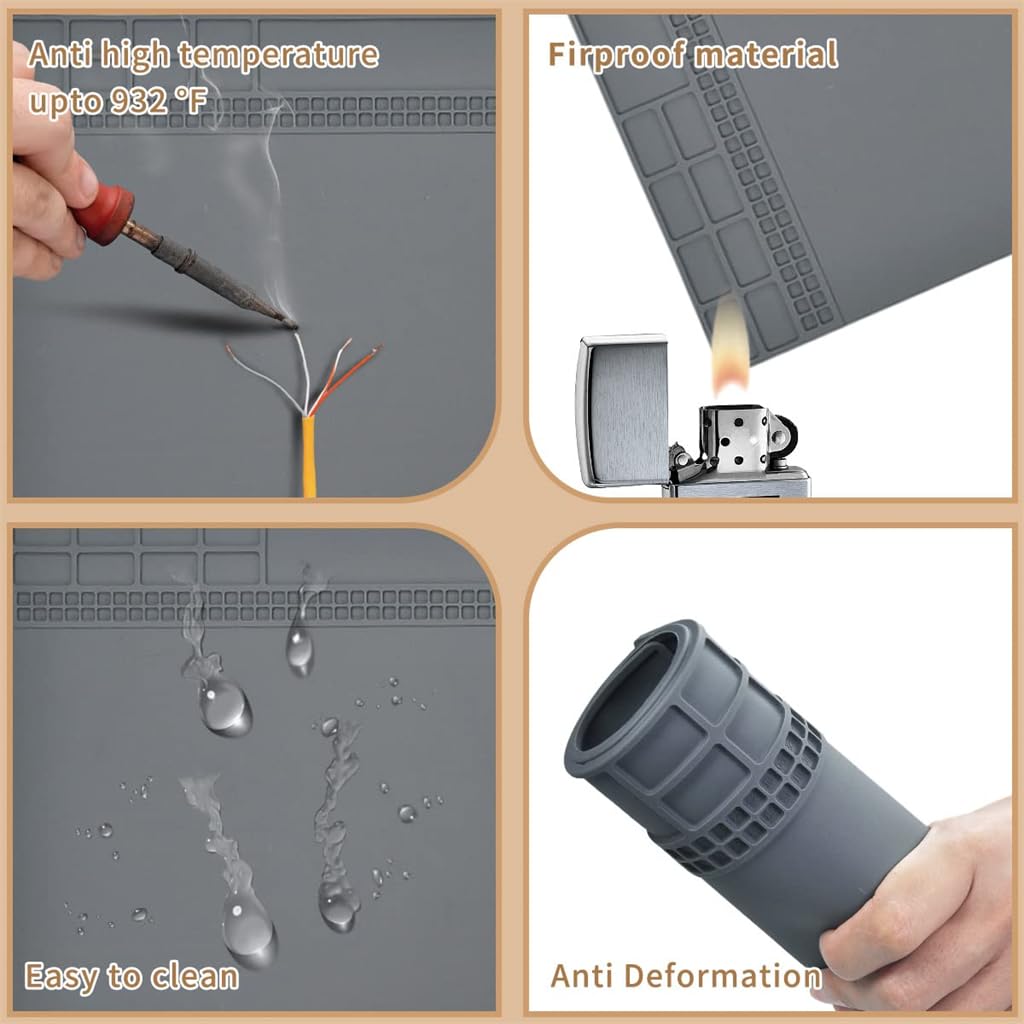 Anti high temperature upto 932 °F

Firproof material

Easy to clean

Anti Deformation