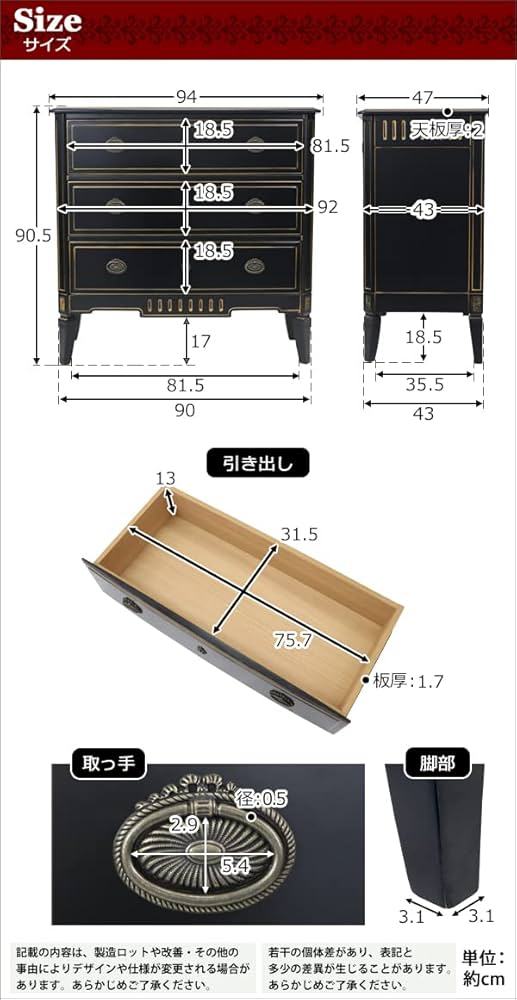 Size
サイズ

94
18.5
81.5
18.5
92
18.5
90.5
17
81.5
90

47
天板厚:2
43
18.5
35.5
43

引き出し
13
31.5
75.7
板厚:1.7

取っ手
径:0.5
2.9
5.4

脚部
3.1
3.1

記載の内容は、製造ロットや改善・その他の事由によりデザインや仕様が変更される場合があります。あらかじめご了承ください。

若干の個体差があり、表記と多少の差異が生じることがあります。あらかじめご了承ください。

単位:約cm