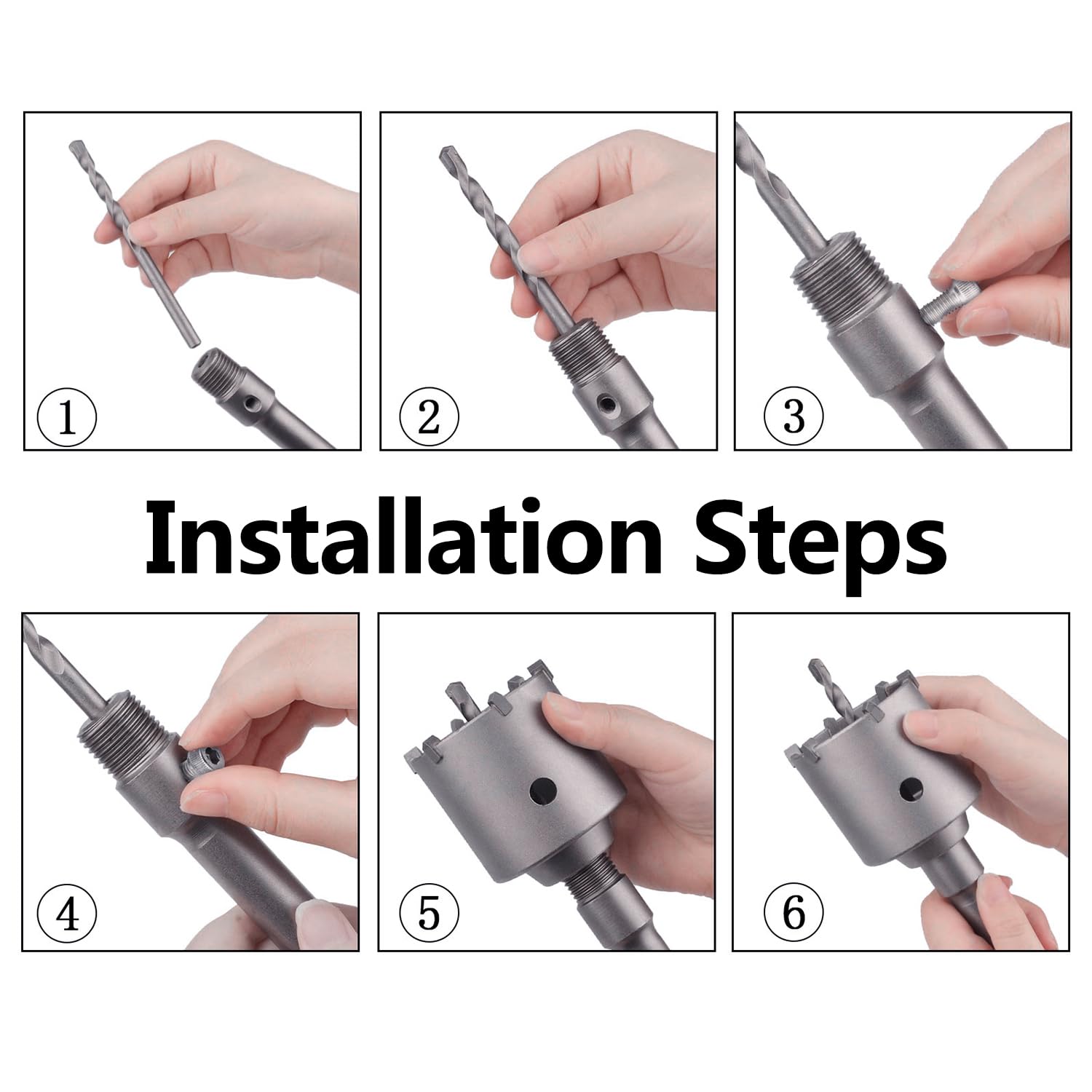 ①

②

③

Installation Steps

④

⑤

⑥