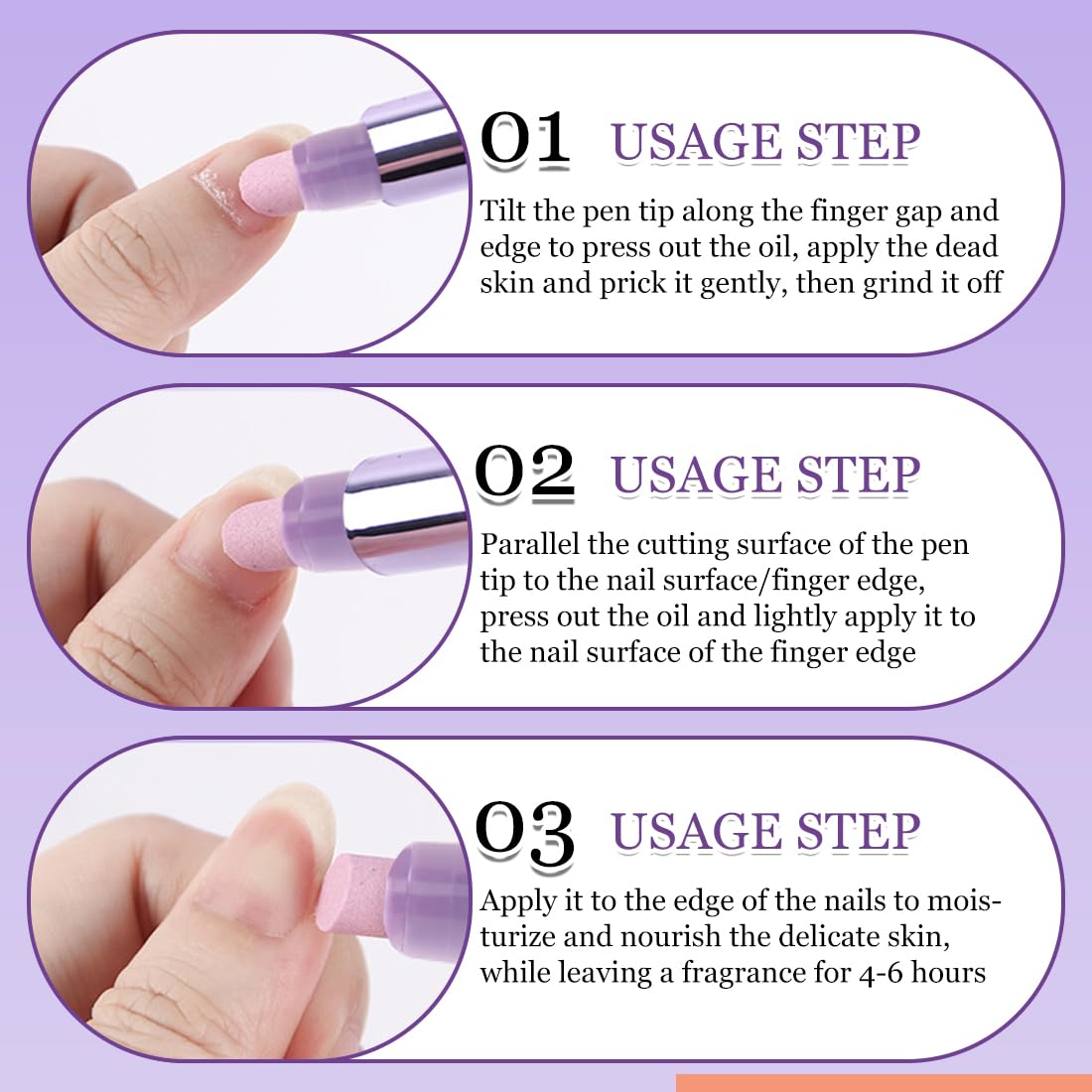 01 USAGE STEP

Tilt the pen tip along the finger gap and edge to press out the oil, apply the dead skin and prick it gently, then grind it off

02 USAGE STEP

Parallel the cutting surface of the pen tip to the nail surface/finger edge, press out the oil and lightly apply it to the nail surface of the finger edge

03 USAGE STEP

Apply it to the edge of the nails to moisturize and nourish the delicate skin, while leaving a fragrance for 4-6 hours