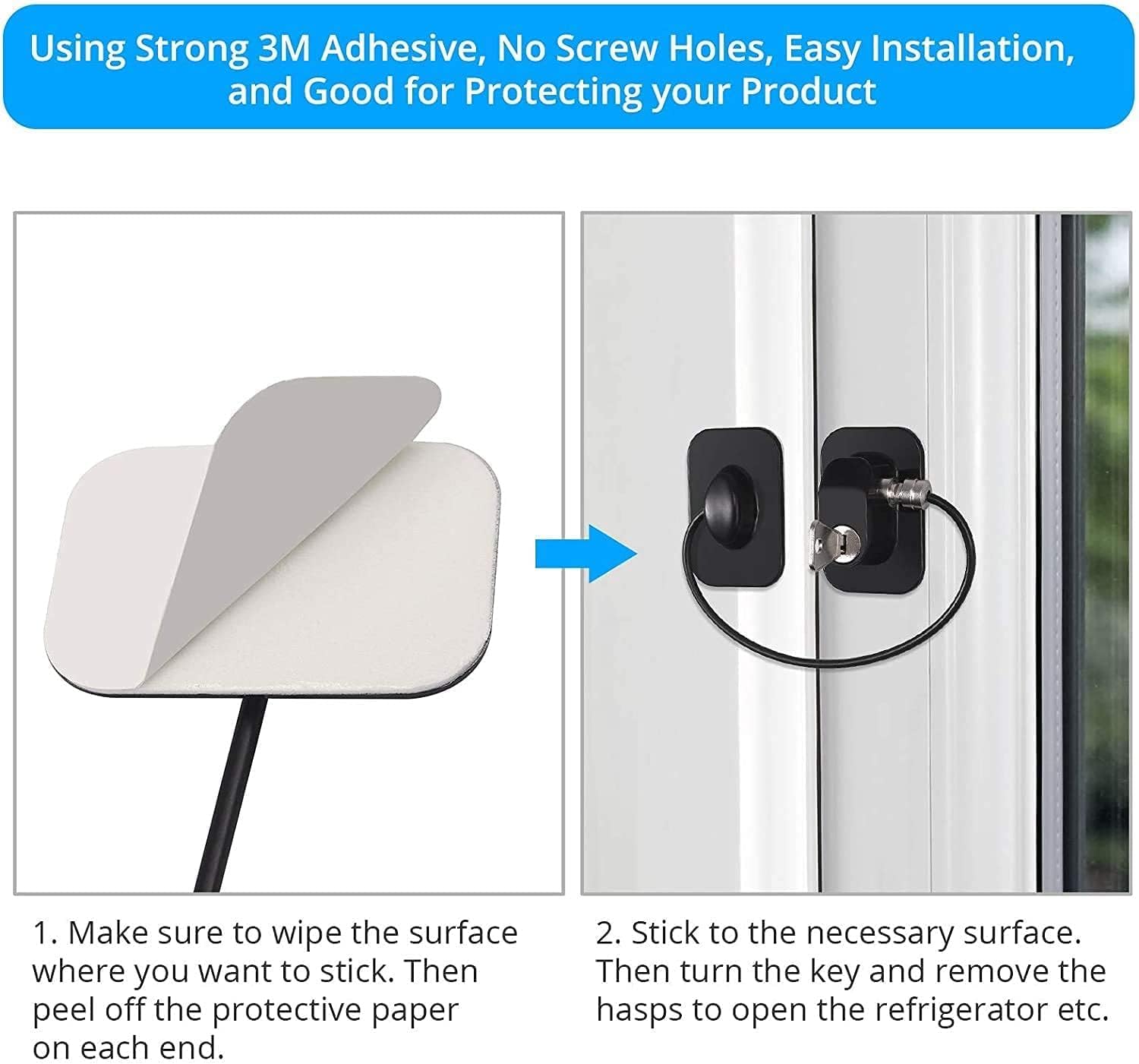 Using Strong 3M Adhesive, No Screw Holes, Easy Installation, and Good for Protecting your Product

1. Make sure to wipe the surface where you want to stick. Then peel off the protective paper on each end.

2. Stick to the necessary surface. Then turn the key and remove the hasps to open the refrigerator etc.