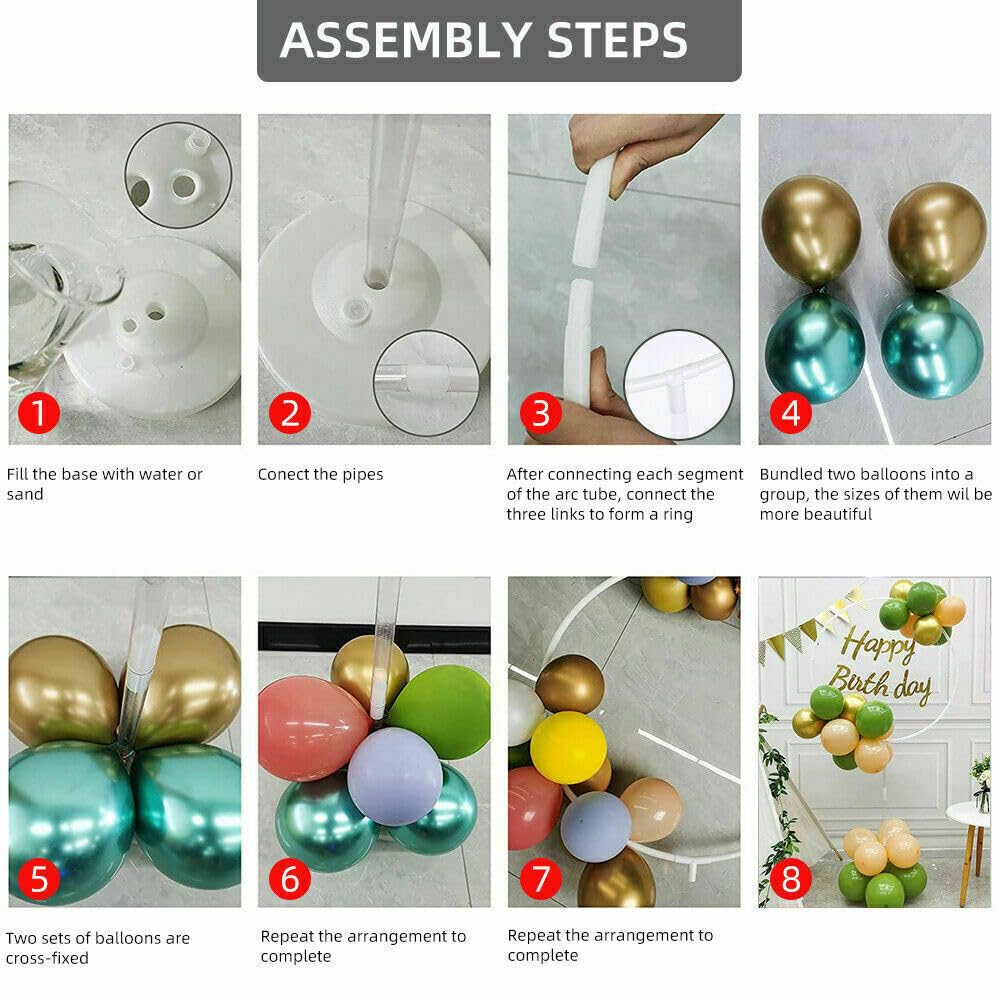 ASSEMBLY STEPS

1

Fill the base with water or sand

2

Conect the pipes

3

After connecting each segment of the arc tube, connect the three links to form a ring

4

Bundled two balloons into a group, the sizes of them wil be more beautiful

5

Two sets of balloons are cross-fixed

6

Repeat the arrangement to complete

7

Repeat the arrangement to complete

Happy Birth day

8