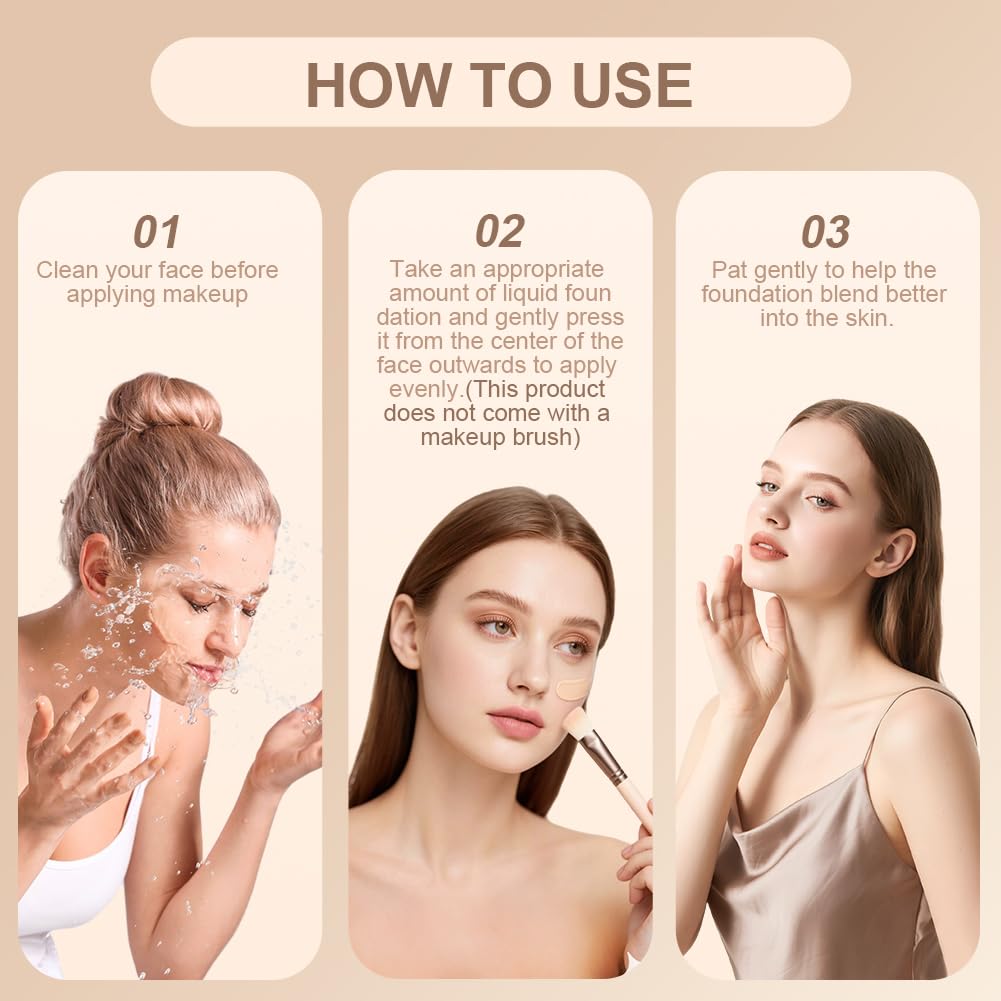 HOW TO USE

01
Clean your face before applying makeup

02
Take an appropriate amount of liquid foun dation and gently press it from the center of the face outwards to apply evenly.(This product does not come with a makeup brush)

03
Pat gently to help the foundation blend better into the skin.