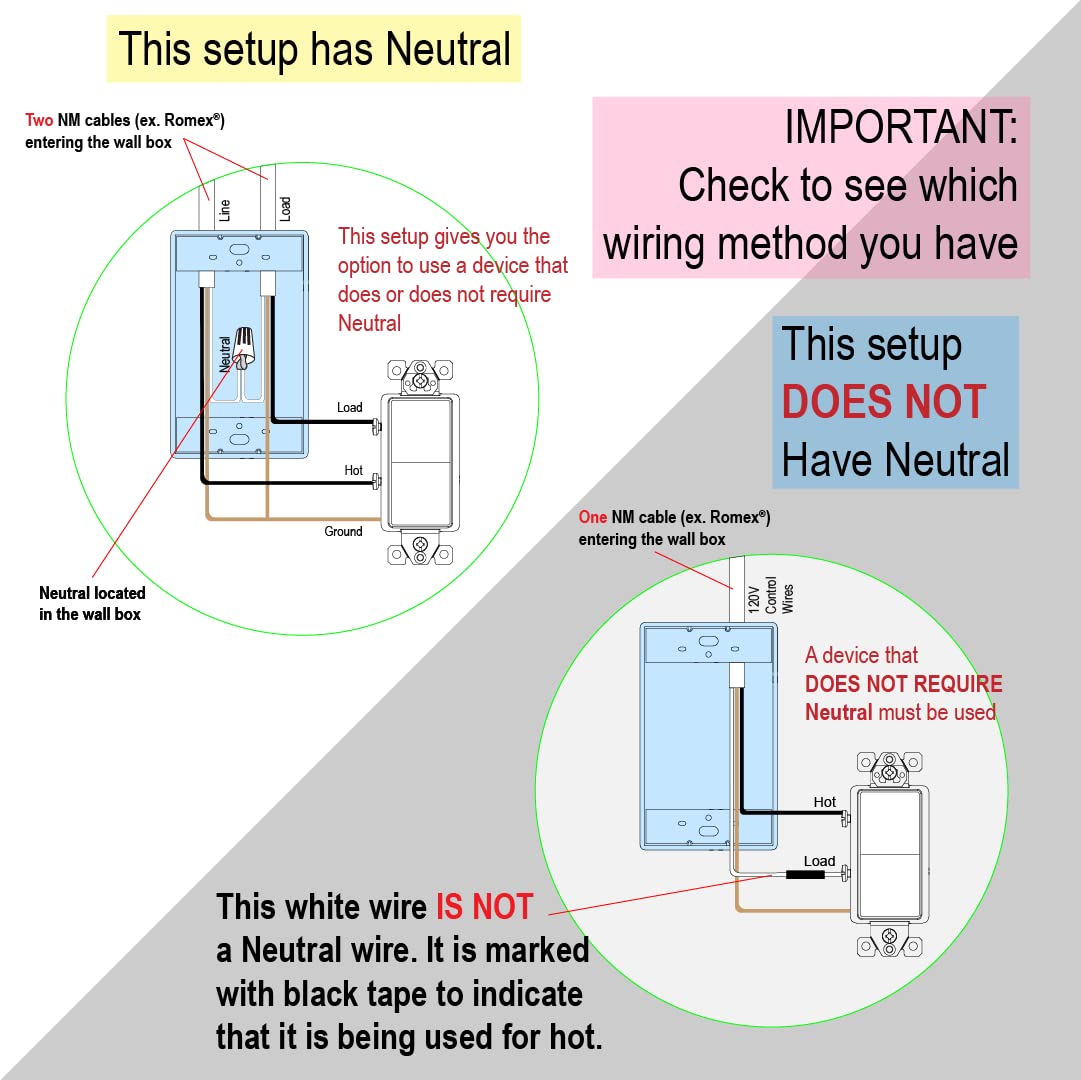 This setup has Neutral

Two NM cables (ex. Romex®) entering the wall box

Line

Load

This setup gives you the option to use a device that does or does not require Neutral

Neutral

Load

Hot

Ground

Neutral located in the wall box

IMPORTANT: Check to see which wiring method you have

This setup DOES NOT Have Neutral

One NM cable (ex. Romex®) entering the wall box

120V Control Wires

A device that DOES NOT REQUIRE Neutral must be used

Hot

Load

This white wire IS NOT a Neutral wire. It is marked with black tape to indicate that it is being used for hot.