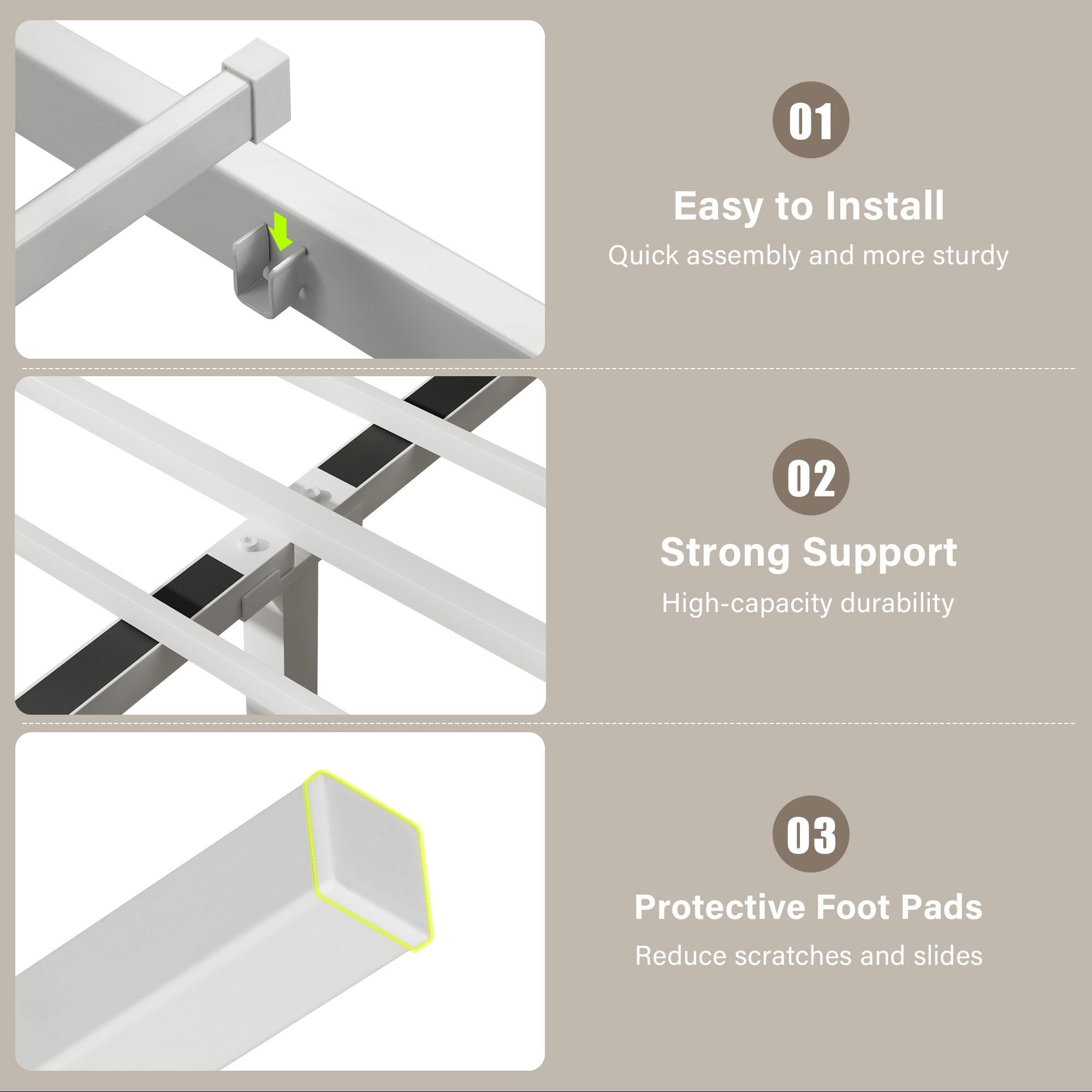 01

Easy to Install

Quick assembly and more sturdy

02

Strong Support

High-capacity durability

03

Protective Foot Pads

Reduce scratches and slides