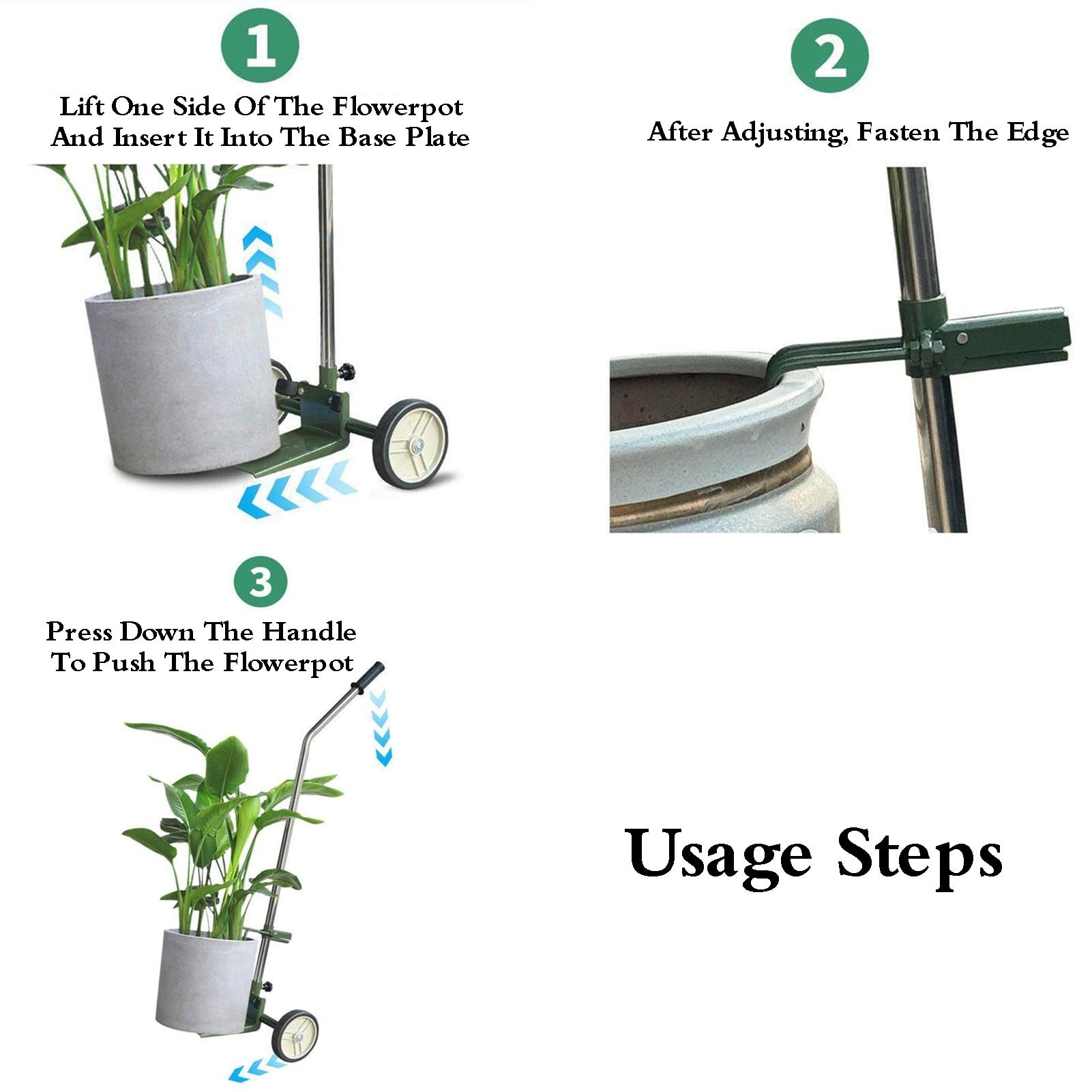 1

Lift One Side Of The Flowerpot And Insert It Into The Base Plate

2

After Adjusting, Fasten The Edge

3

Press Down The Handle To Push The Flowerpot

Usage Steps