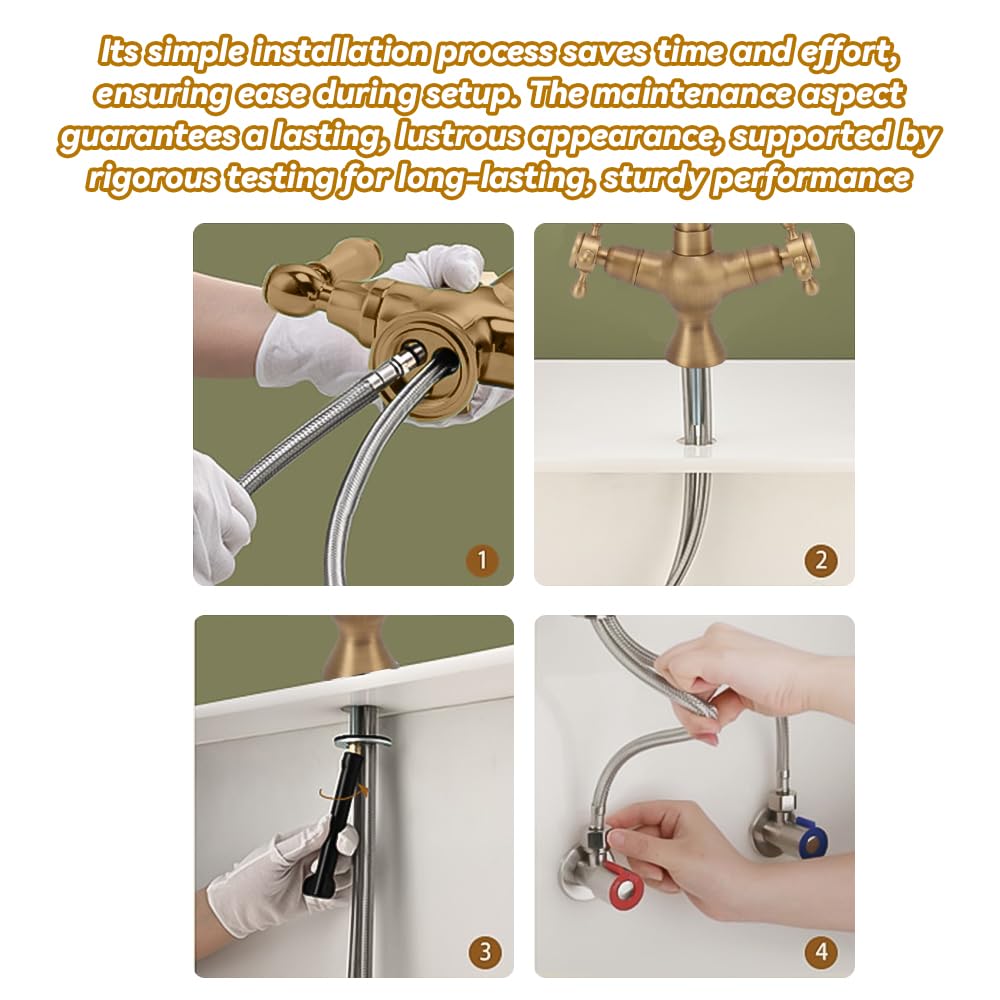 Its simple installation process saves time and effort, ensuring ease during setup. The maintenance aspect guarantees a lasting, lustrous appearance, supported by rigorous testing for long-lasting, sturdy performance

1

2

3

4