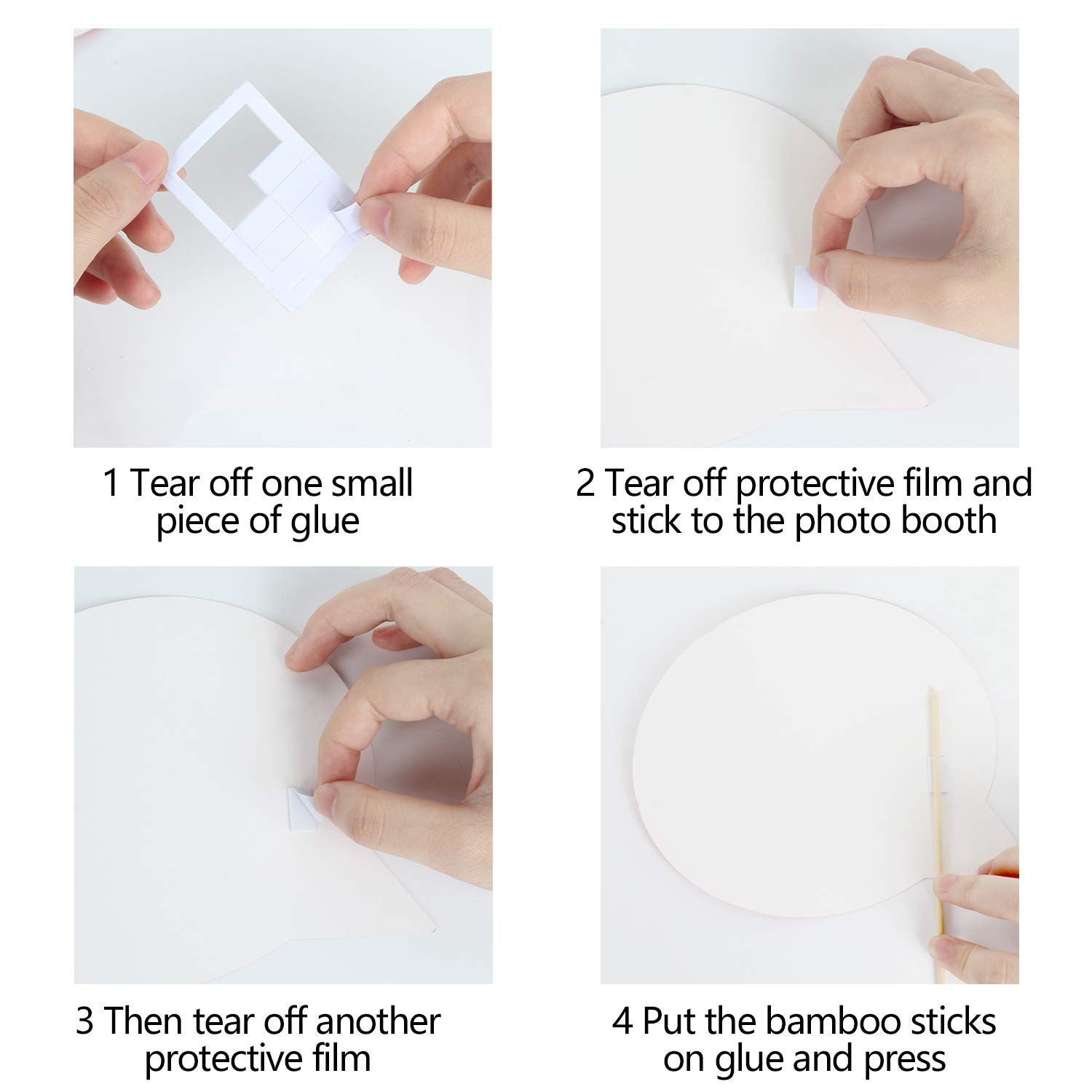 1 Tear off one small piece of glue

2 Tear off protective film and stick to the photo booth

3 Then tear off another protective film

4 Put the bamboo sticks on glue and press