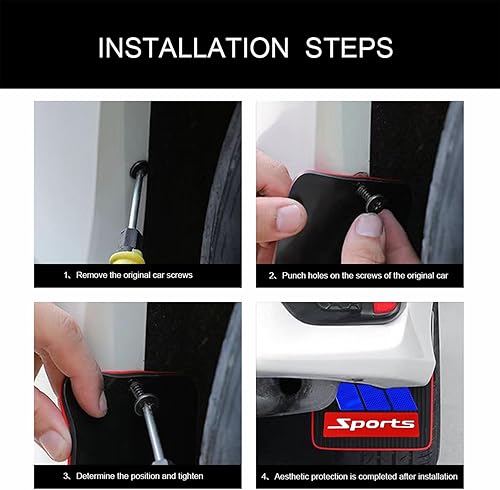 INSTALLATION STEPS

1、Remove the original car screws

2、Punch holes on the screws of the original car

3、Determine the position and tighten

Sports

4、Aesthetic protection is completed after installation