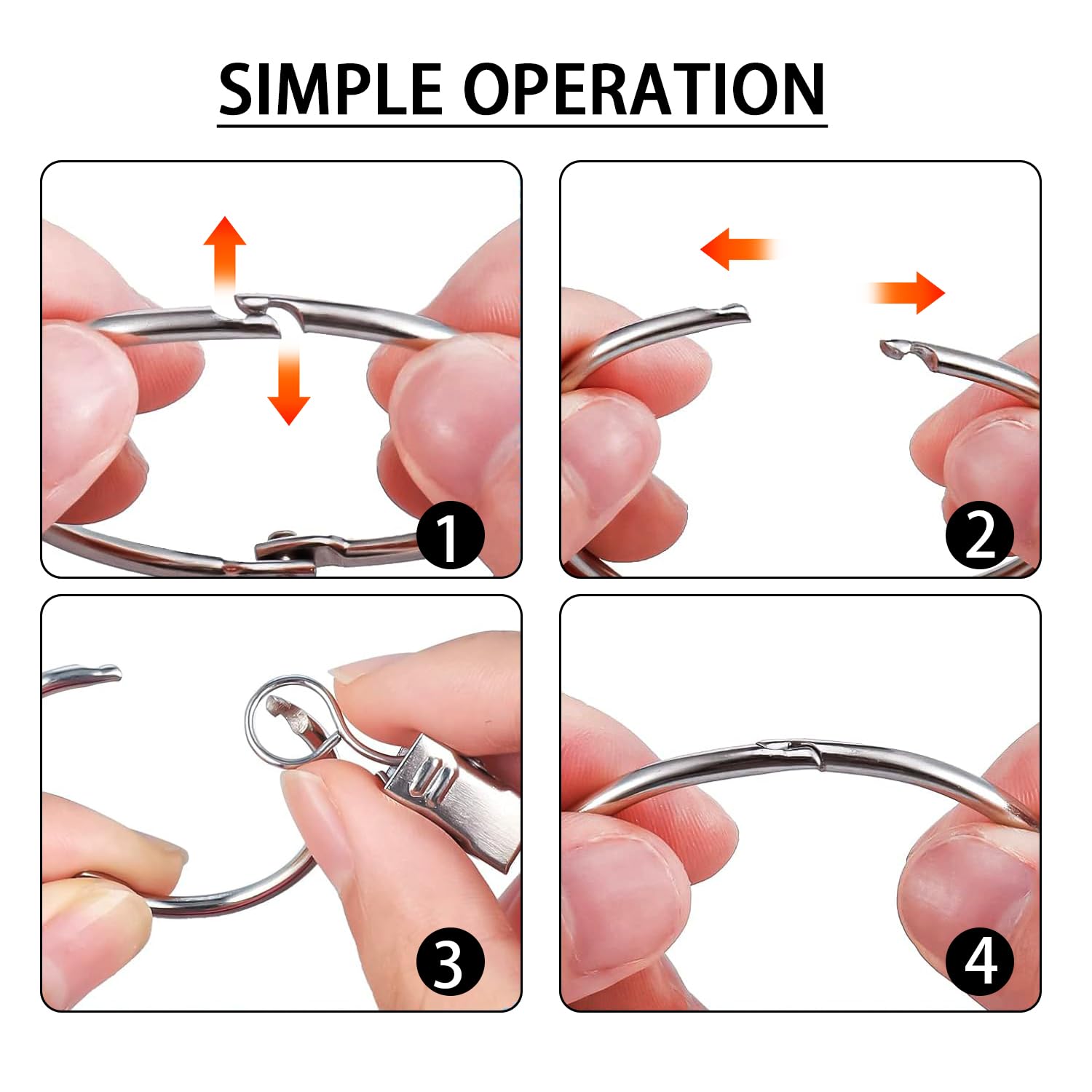 SIMPLE OPERATION

1

2

3

4