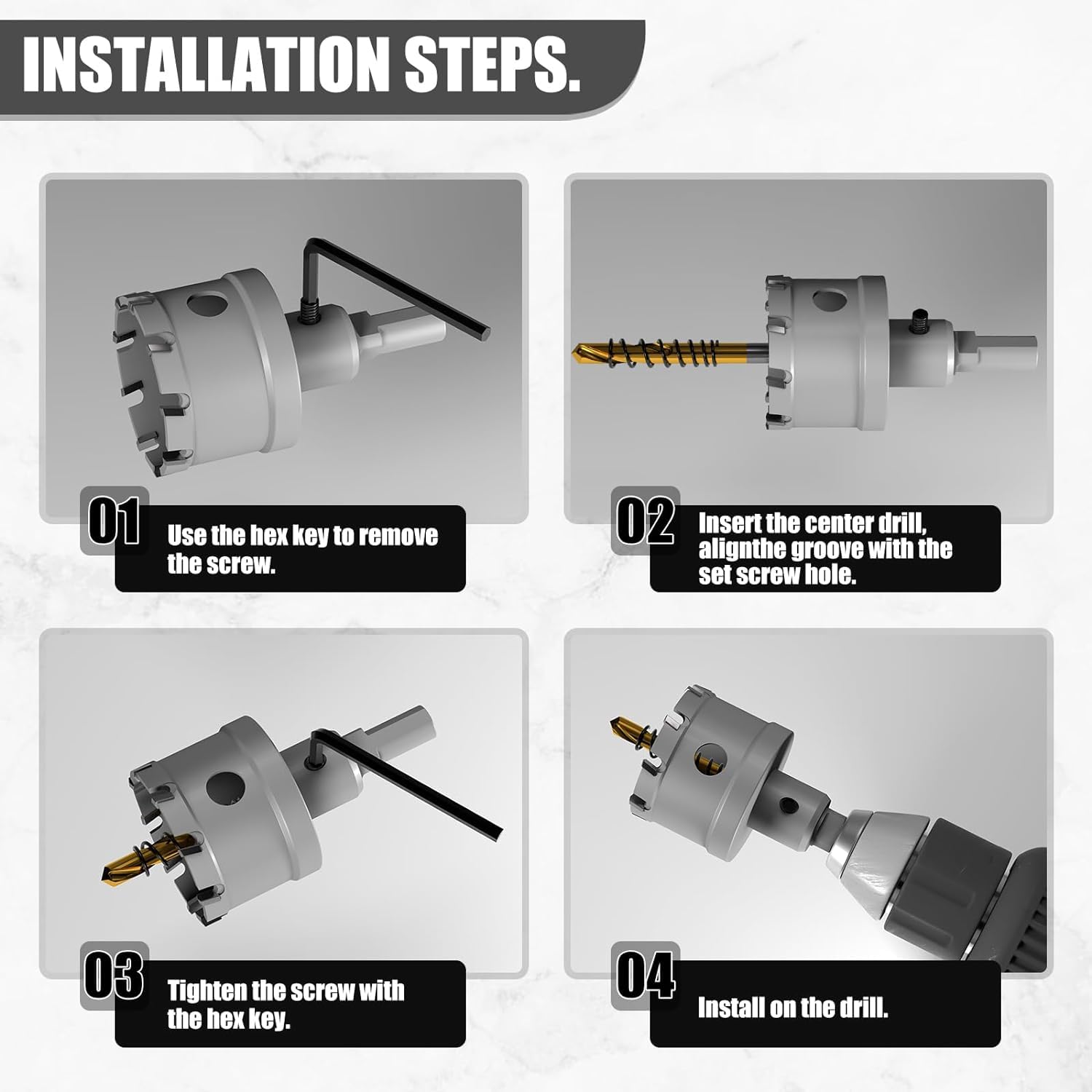 INSTALLATION STEPS.

01 Use the hex key to remove the screw.

02 Insert the center drill, alignthe groove with the set screw hole.

03 Tighten the screw with the hex key.

04 Install on the drill.