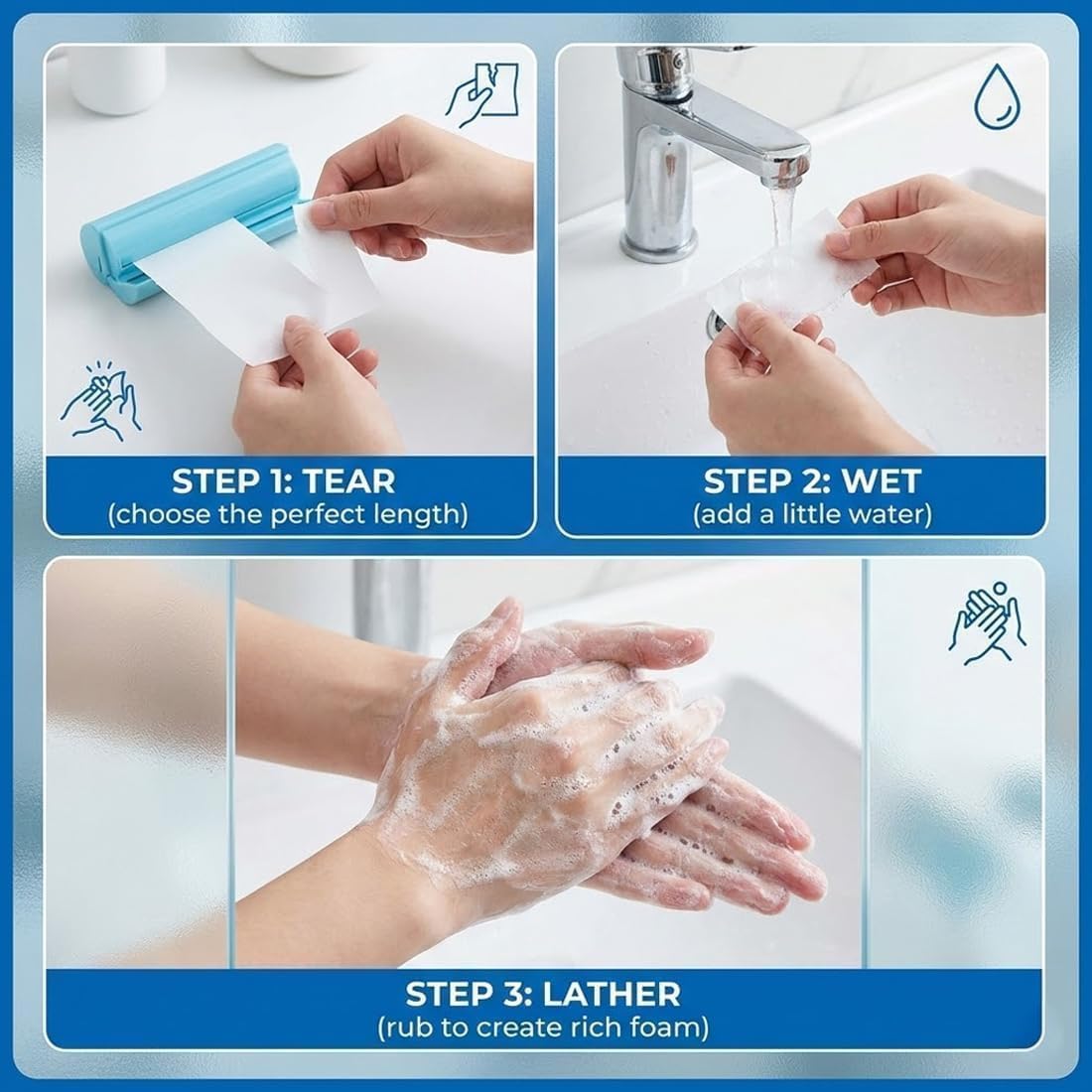 STEP 1: TEAR
(choose the perfect length)

STEP 2: WET
(add a little water)

STEP 3: LATHER
(rub to create rich foam)