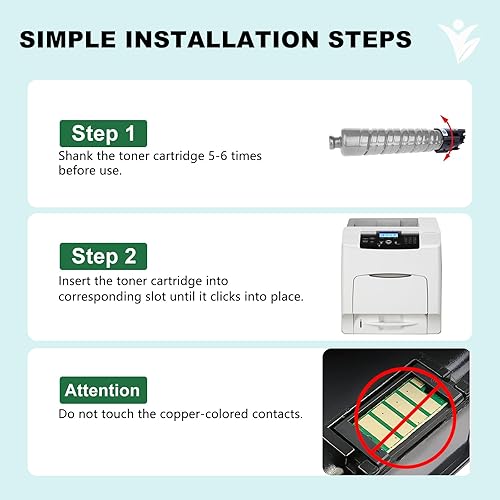 SIMPLE INSTALLATION STEPS

Step 1
Shank the toner cartridge 5-6 times before use.

Step 2
Insert the toner cartridge into corresponding slot until it clicks into place.

Attention
Do not touch the copper-colored contacts.