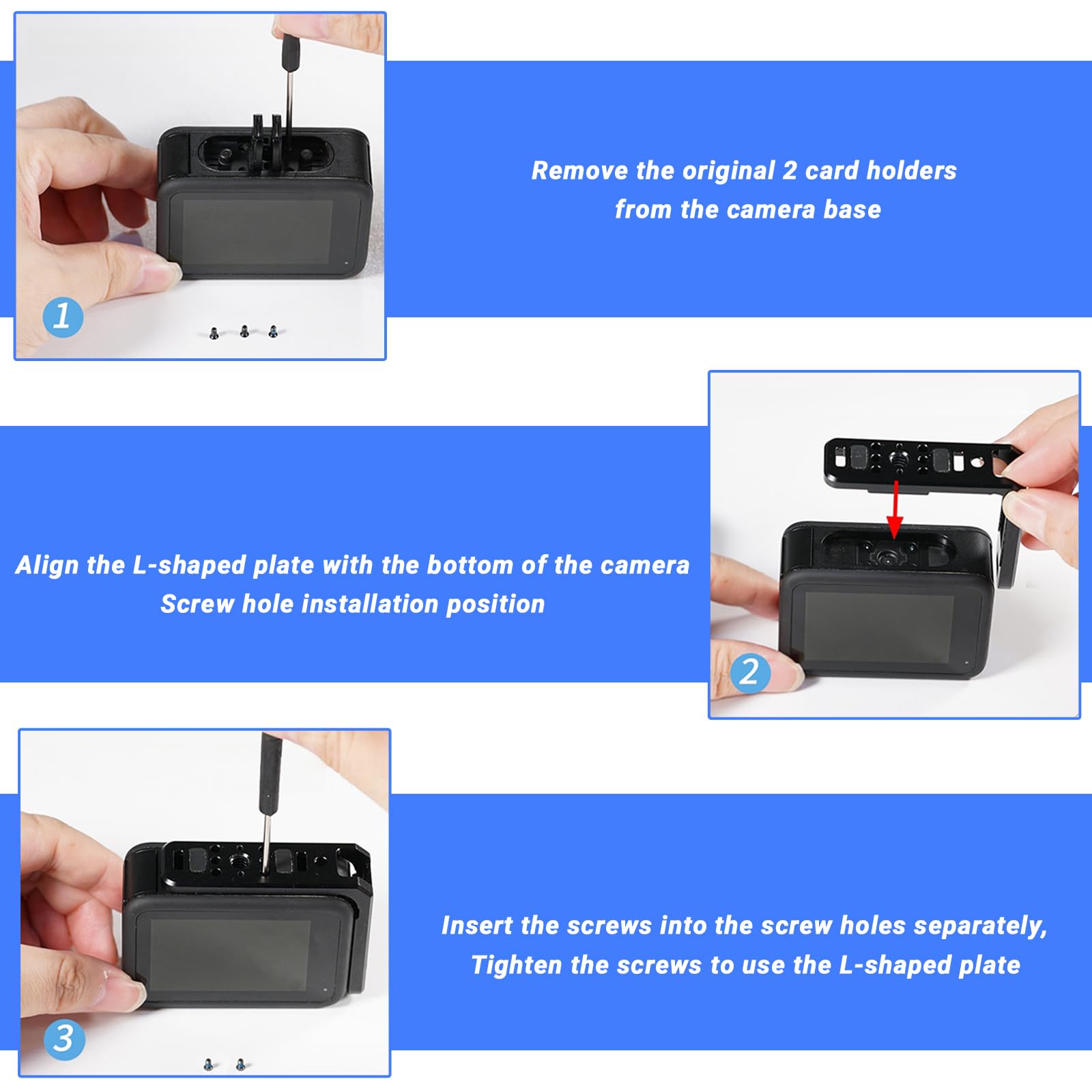 1

Remove the original 2 card holders from the camera base

Align the L-shaped plate with the bottom of the camera Screw hole installation position

2

3

Insert the screws into the screw holes separately, Tighten the screws to use the L-shaped plate