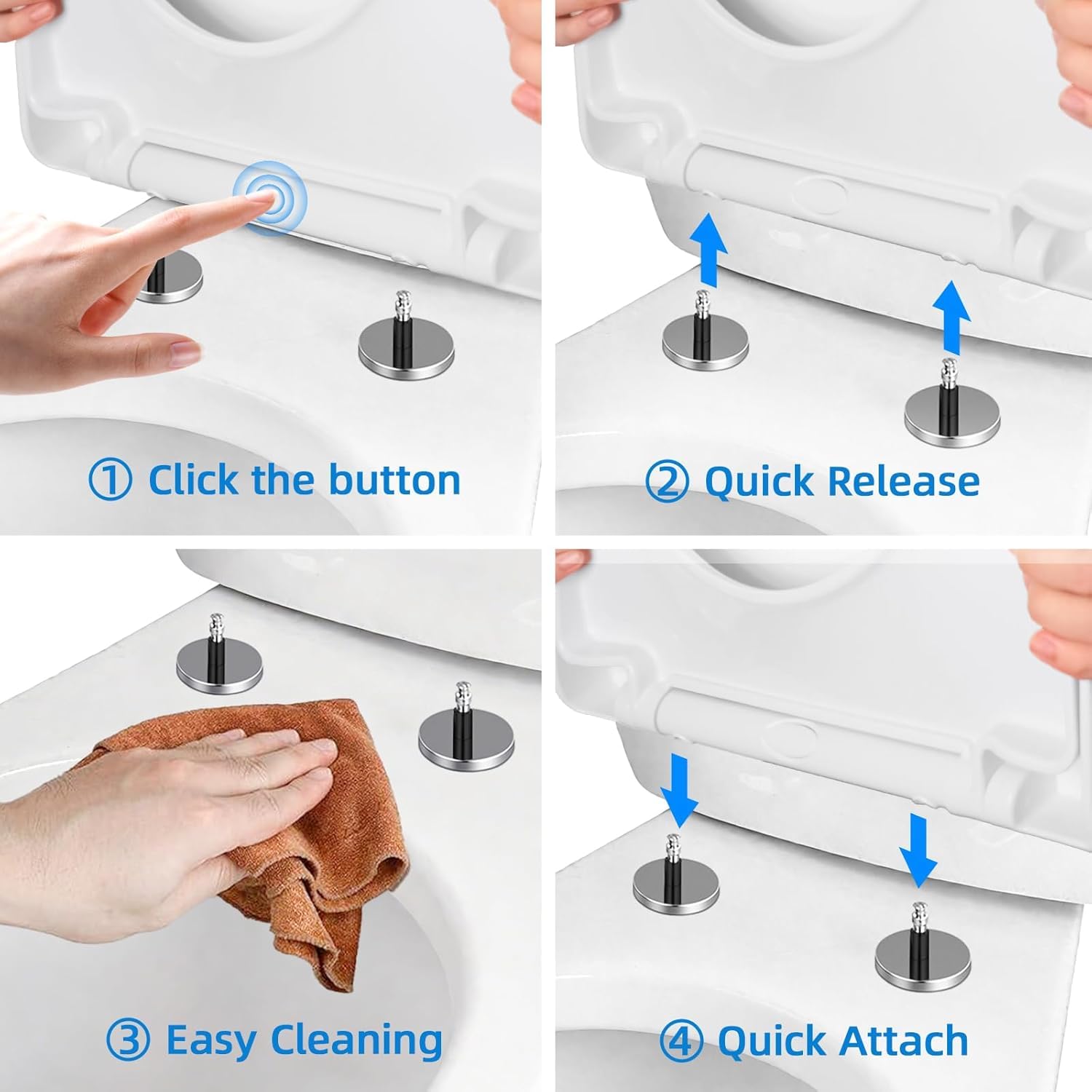 ① Click the button

② Quick Release

③ Easy Cleaning

④ Quick Attach