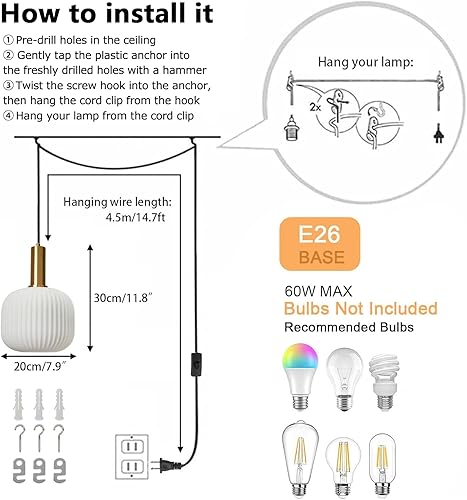 How to install it

① Pre-drill holes in the ceiling
② Gently tap the plastic anchor into the freshly drilled holes with a hammer
③ Twist the screw hook into the anchor, then hang the cord clip from the hook
④ Hang your lamp from the cord clip

Hang your lamp:

2x

Hanging wire length: 4.5m/14.7ft

30cm/11.8″

20cm/7.9″

E26
BASE

60W MAX
Bulbs Not Included
Recommended Bulbs