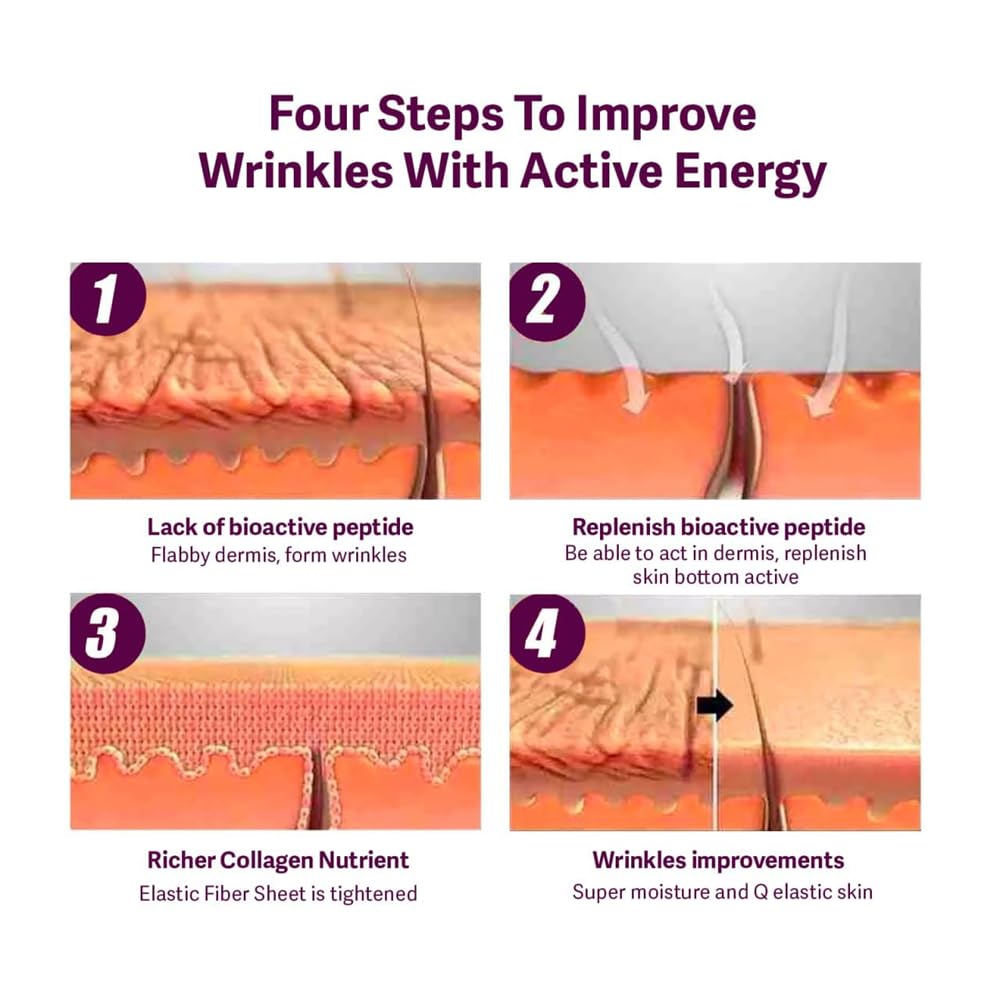 Four Steps To Improve Wrinkles With Active Energy

1

Lack of bioactive peptide
Flabby dermis, form wrinkles

2

Replenish bioactive peptide
Be able to act in dermis, replenish skin bottom active

3

Richer Collagen Nutrient
Elastic Fiber Sheet is tightened

4

Wrinkles improvements
Super moisture and Q elastic skin