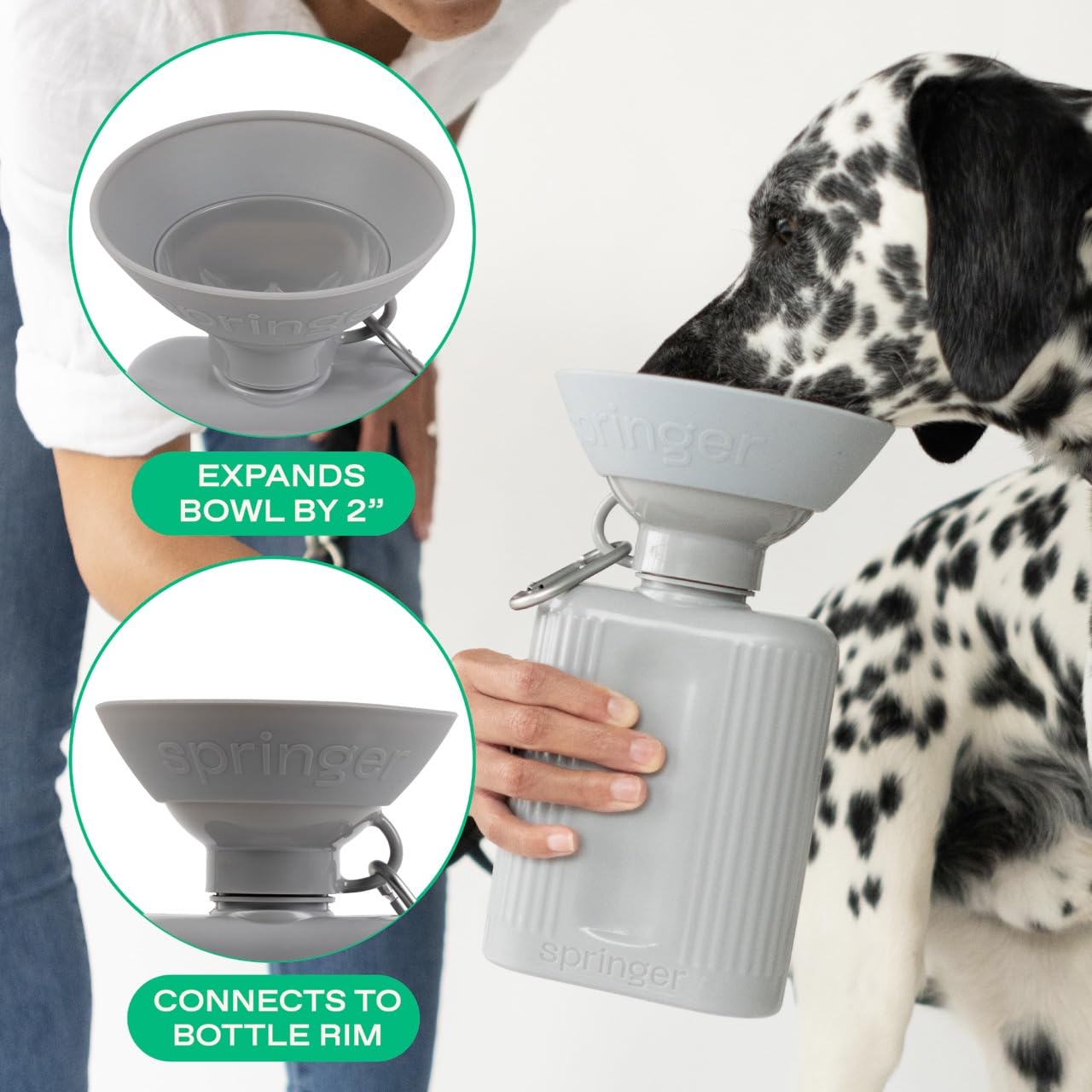 springer

EXPANDS BOWL BY 2”

springer

CONNECTS TO BOTTLE RIM

springer

springer