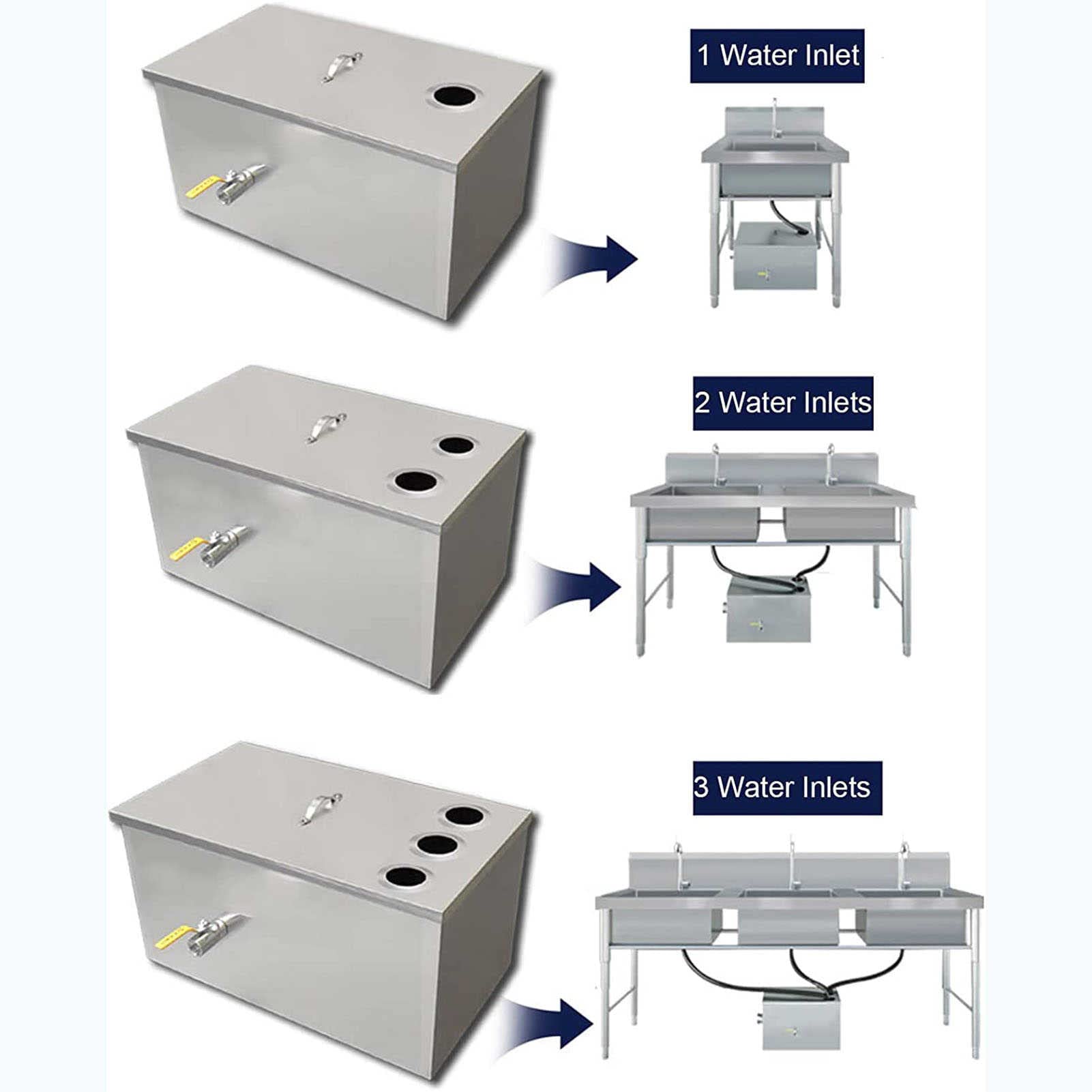 1 Water Inlet

2 Water Inlets

3 Water Inlets