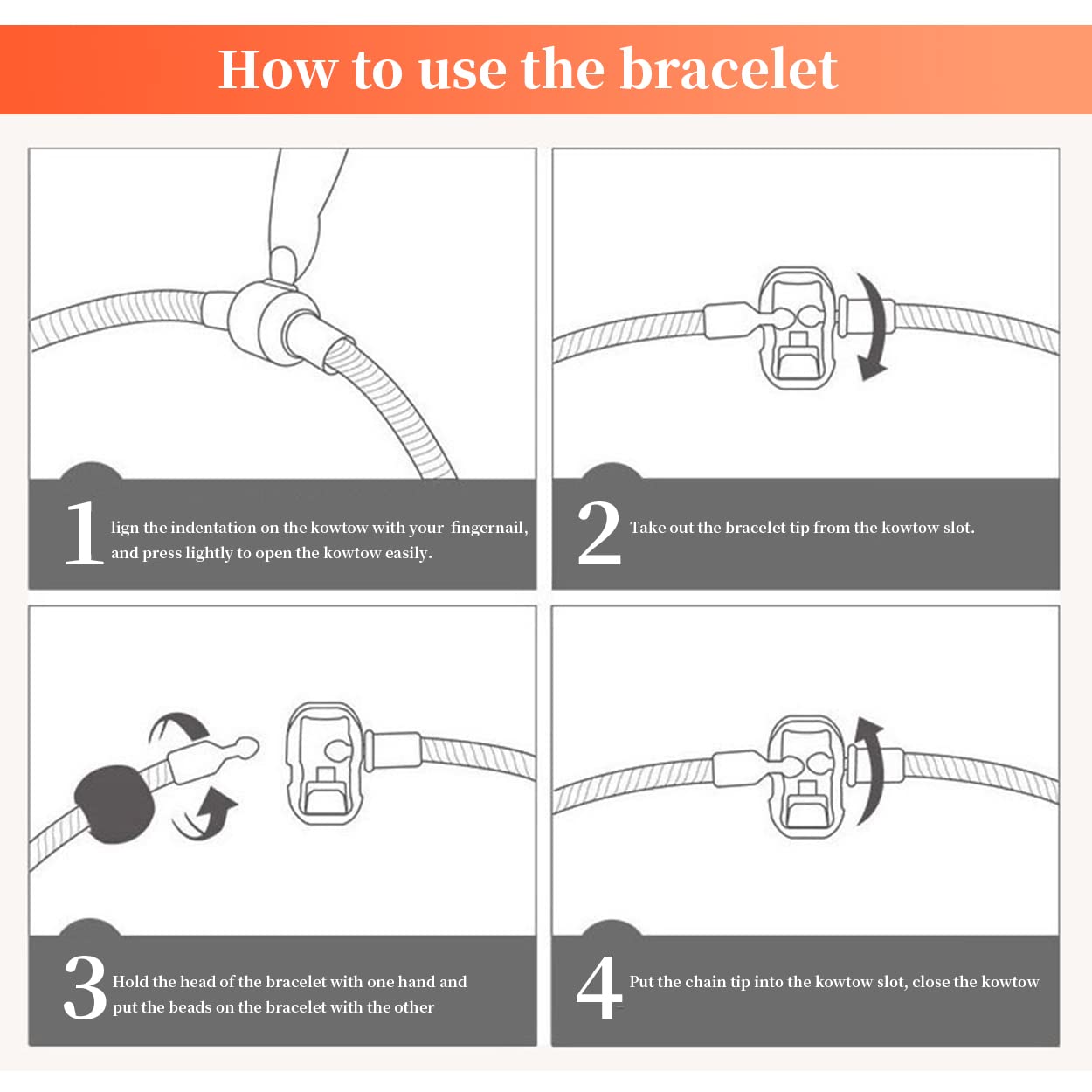 How to use the bracelet

1 lign the indentation on the kowtow with your fingernail, and press lightly to open the kowtow easily.

2 Take out the bracelet tip from the kowtow slot.

3 Hold the head of the bracelet with one hand and put the beads on the bracelet with the other

4 Put the chain tip into the kowtow slot, close the kowtow