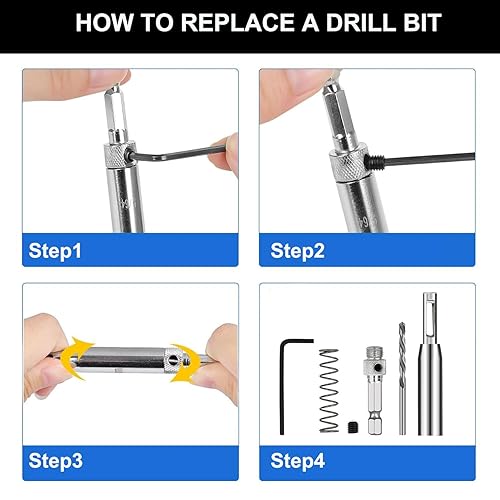 HOW TO REPLACE A DRILL BIT

Step1

Step2

Step3

Step4