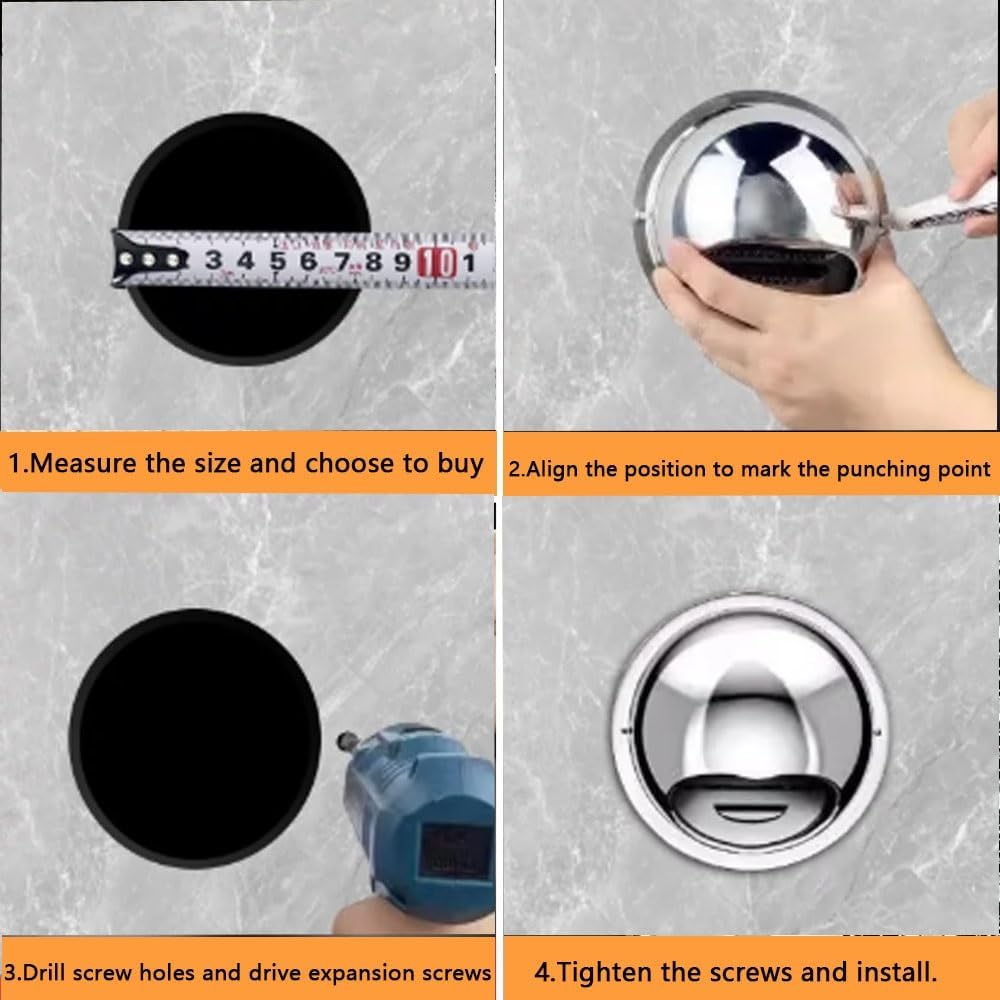 3 4 5 6 7 8 9 10 1

1.Measure the size and choose to buy

2.Align the position to mark the punching point

3.Drill screw holes and drive expansion screws

4.Tighten the screws and install.