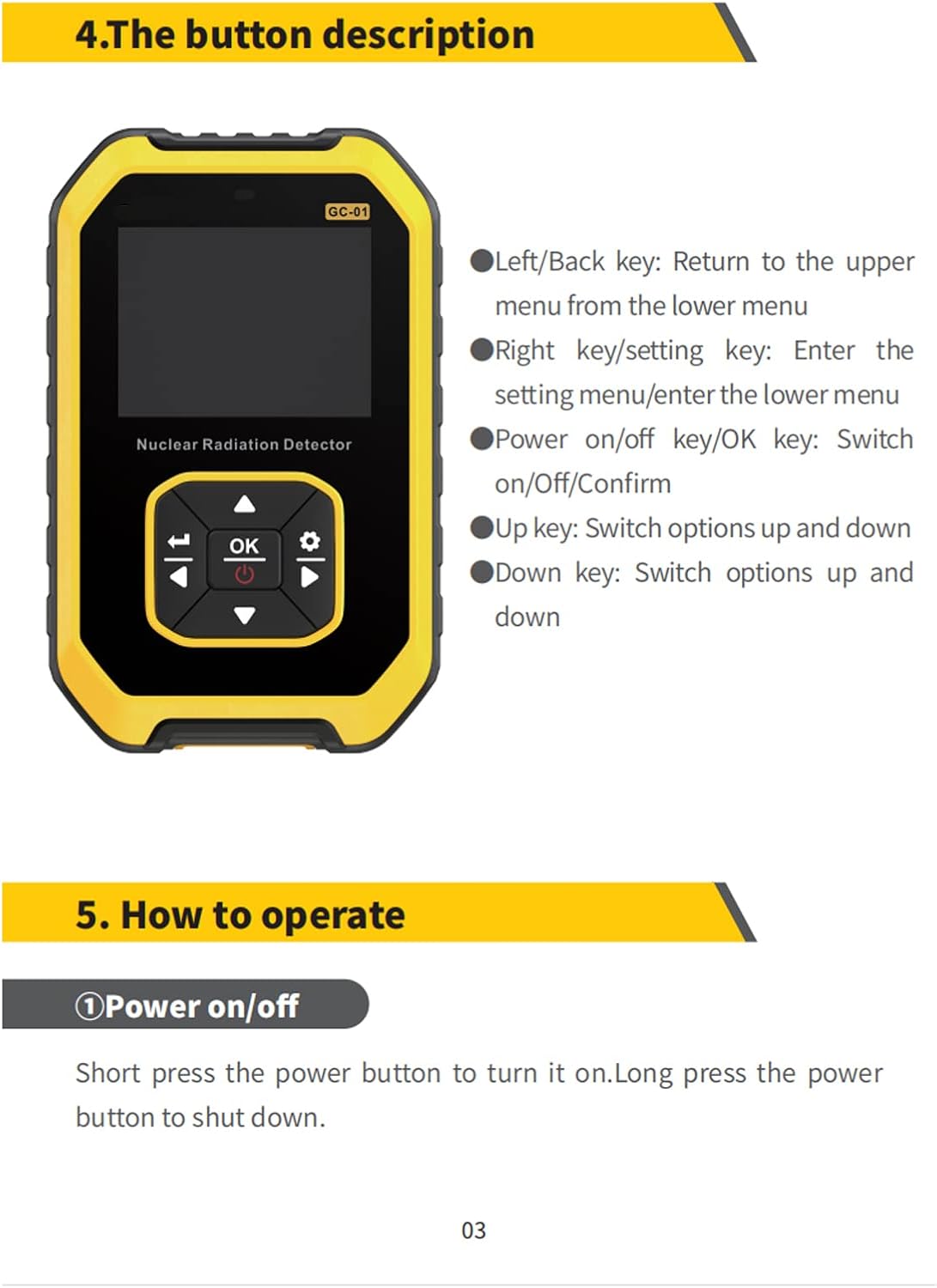 4.The button description

GC-01

Nuclear Radiation Detector

OK

●Left/Back key: Return to the upper menu from the lower menu

●Right key/setting key: Enter the setting menu/enter the lower menu

●Power on/off key/OK key: Switch on/Off/Confirm

●Up key: Switch options up and down

●Down key: Switch options up and down

5. How to operate

①Power on/off

Short press the power button to turn it on.Long press the power button to shut down.

03