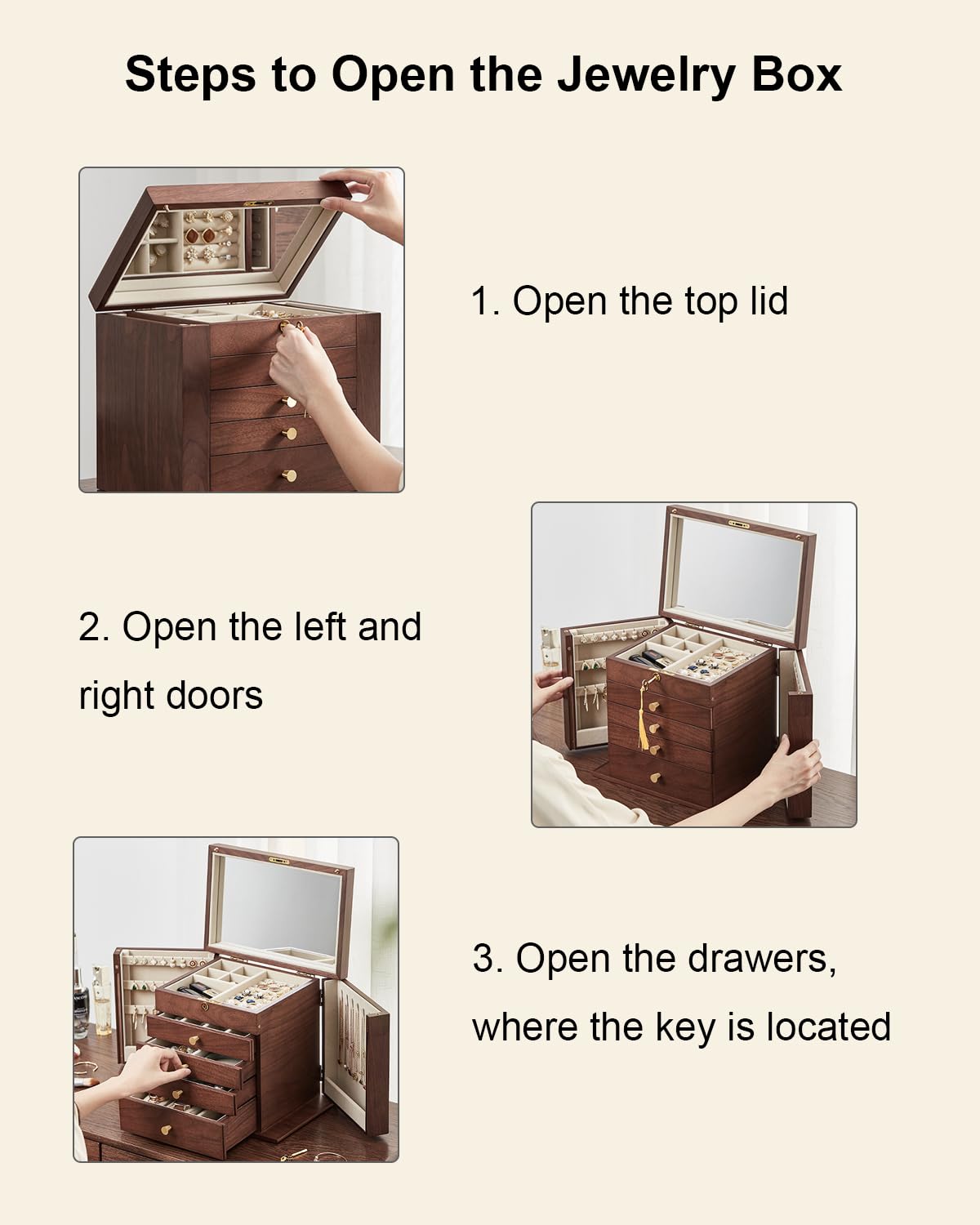 Steps to Open the Jewelry Box

1. Open the top lid

2. Open the left and right doors

3. Open the drawers, where the key is located