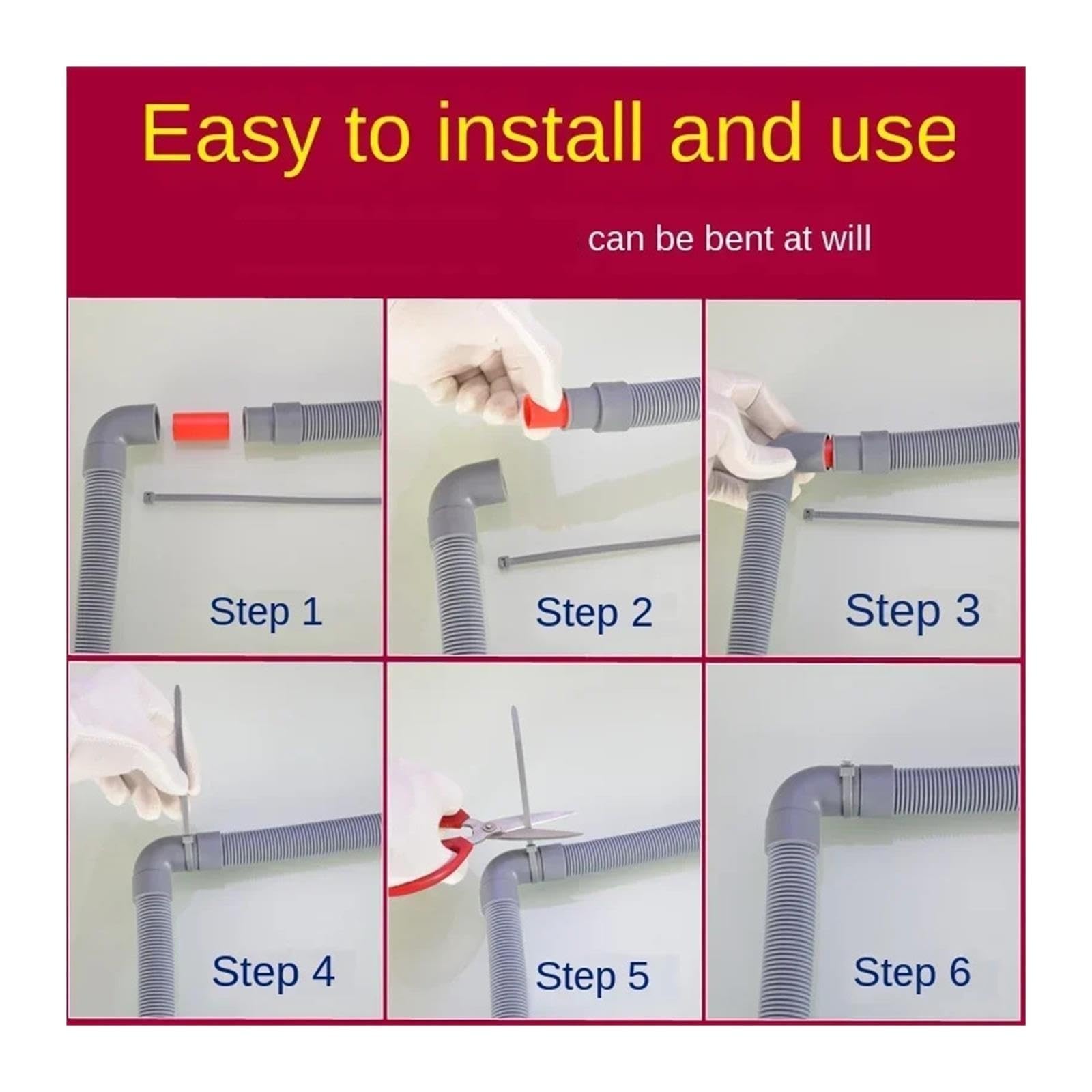 Easy to install and use

can be bent at will

Step 1

Step 2

Step 3

Step 4

Step 5

Step 6