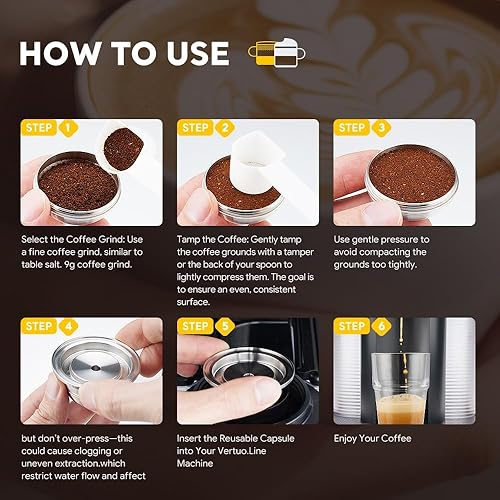 HOW TO USE

STEP 1

Select the Coffee Grind: Use a fine coffee grind, similar to table salt. 9g coffee grind.

STEP 2

Tamp the Coffee: Gently tamp the coffee grounds with a tamper or the back of your spoon to lightly compress them. The goal is to ensure an even, consistent surface.

STEP 3

Use gentle pressure to avoid compacting the grounds too tightly.

STEP 4

but don't over-press—this could cause clogging or uneven extraction.which restrict water flow and affect

STEP 5

Insert the Reusable Capsule into Your Vertuo.Line Machine

STEP 6

Enjoy Your Coffee