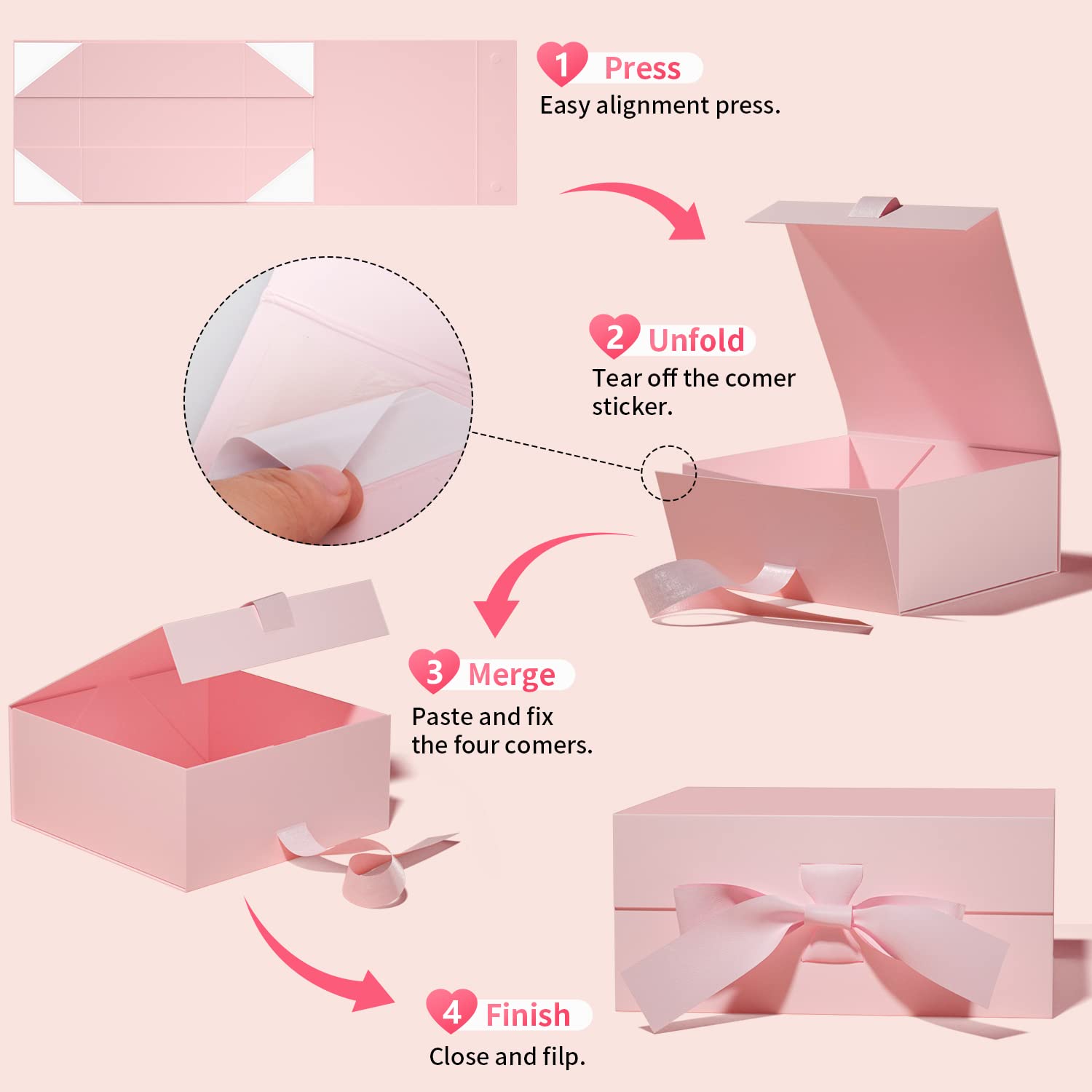 1 Press
Easy alignment press.

2 Unfold
Tear off the comer sticker.

3 Merge
Paste and fix the four comers.

4 Finish
Close and filp.