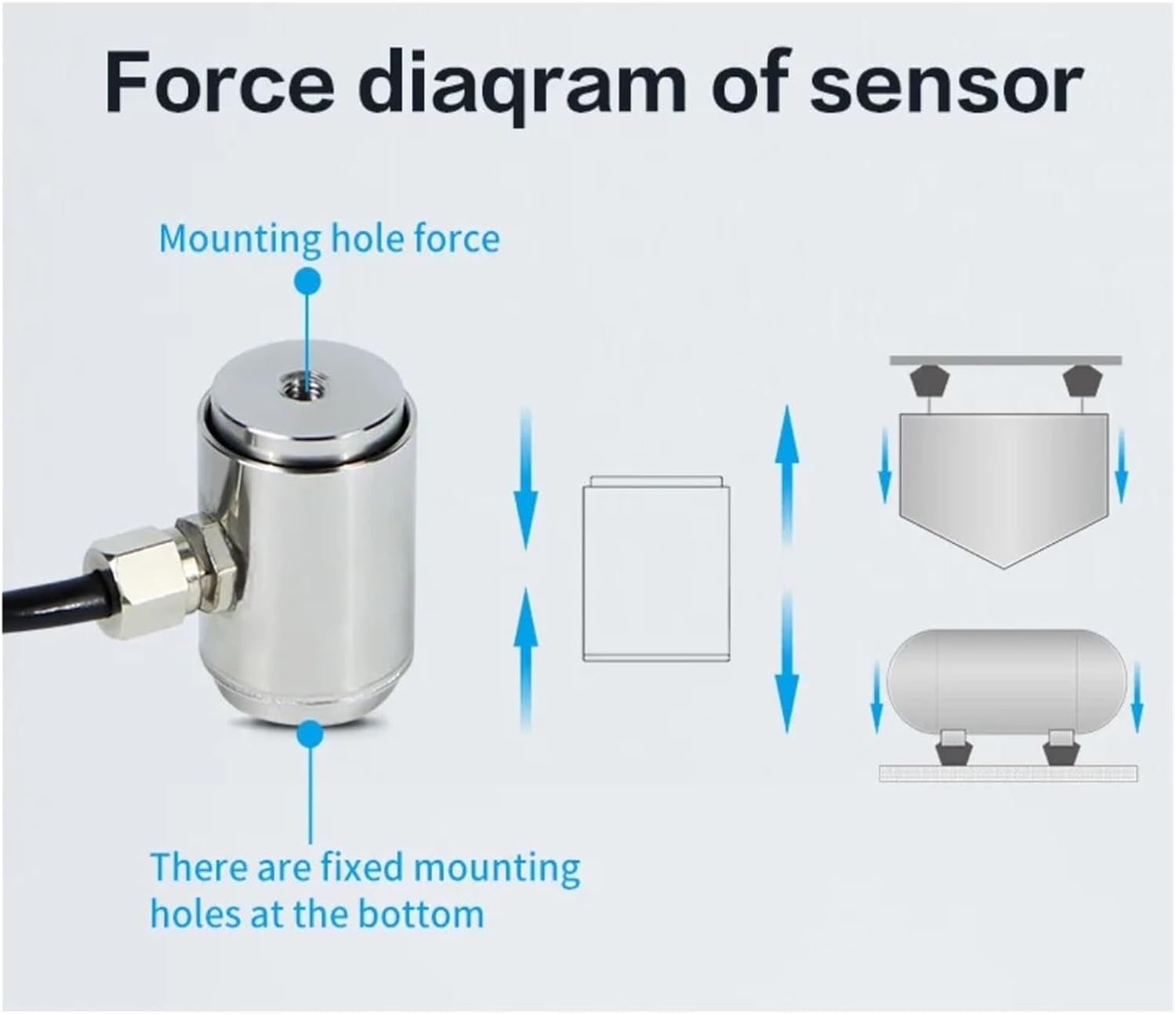 Force diaqram of sensor

Mounting hole force

There are fixed mounting holes at the bottom