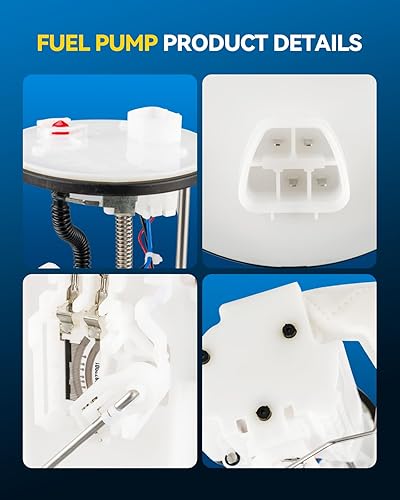 FUEL PUMP PRODUCT DETAILS