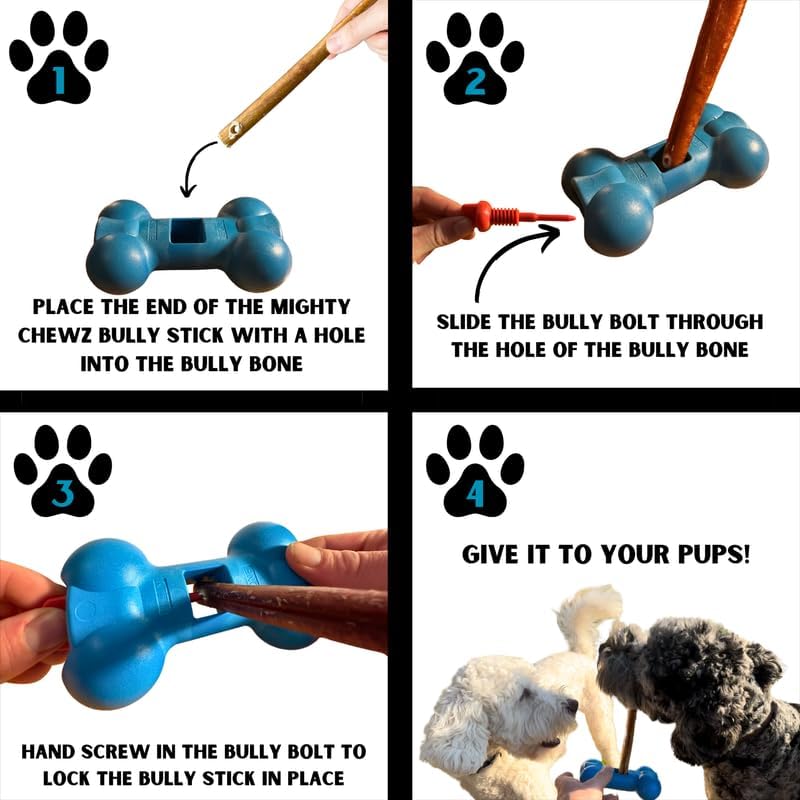 1

PLACE THE END OF THE MIGHTY CHEWZ BULLY STICK WITH A HOLE INTO THE BULLY BONE

2

SLIDE THE BULLY BOLT THROUGH THE HOLE OF THE BULLY BONE

3

HAND SCREW IN THE BULLY BOLT TO LOCK THE BULLY STICK IN PLACE

4

GIVE IT TO YOUR PUPS!